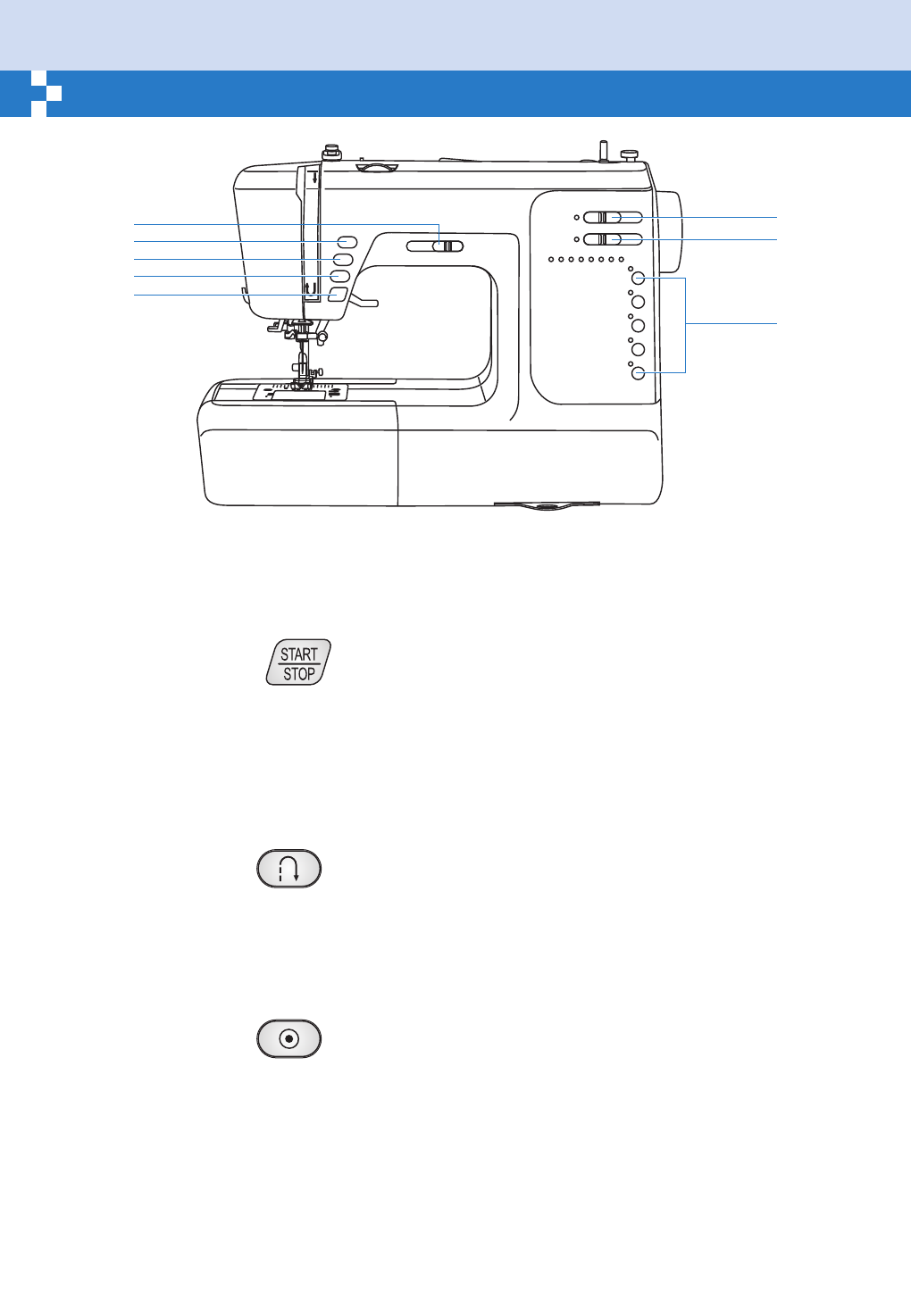 START
STOP