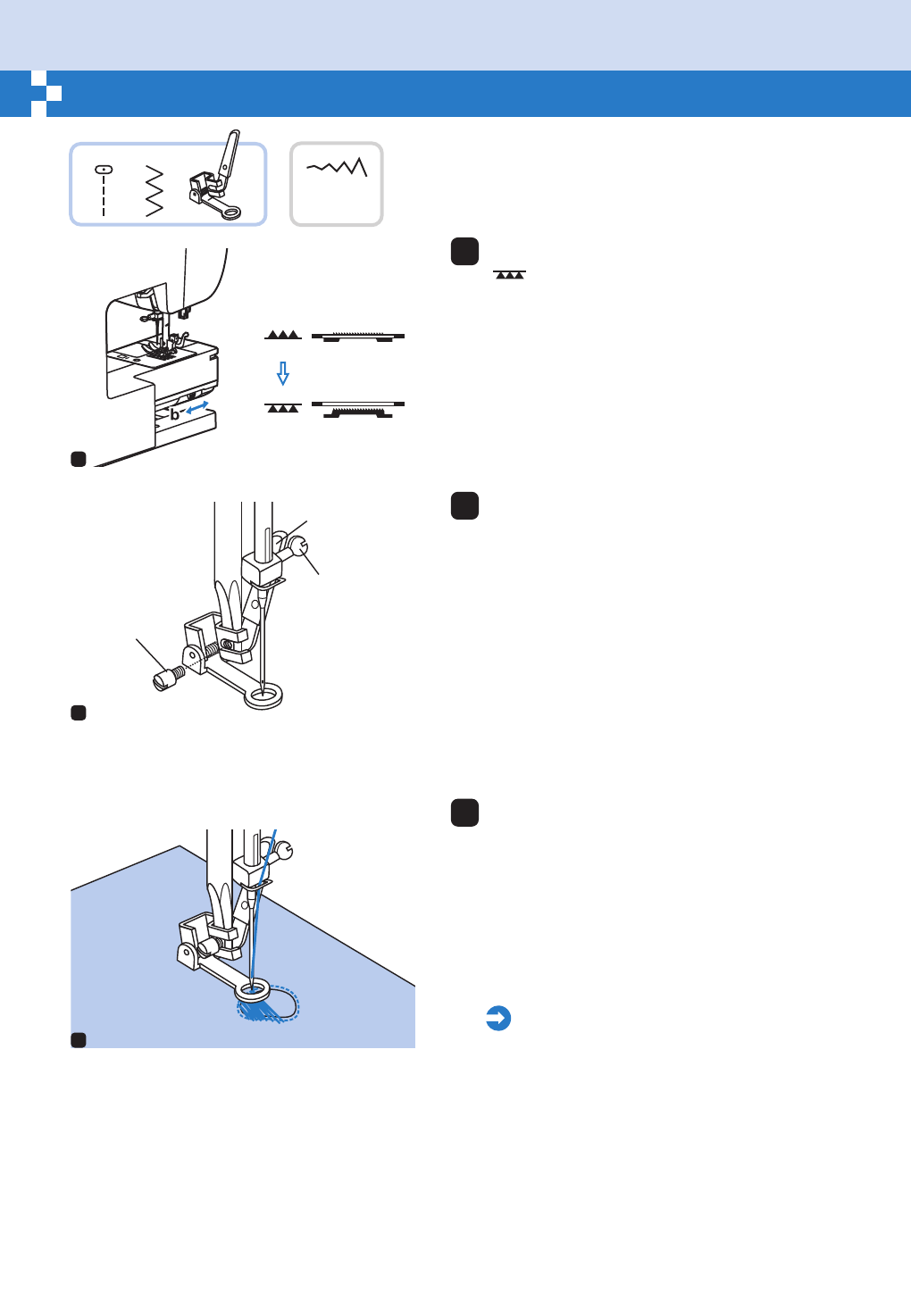 b