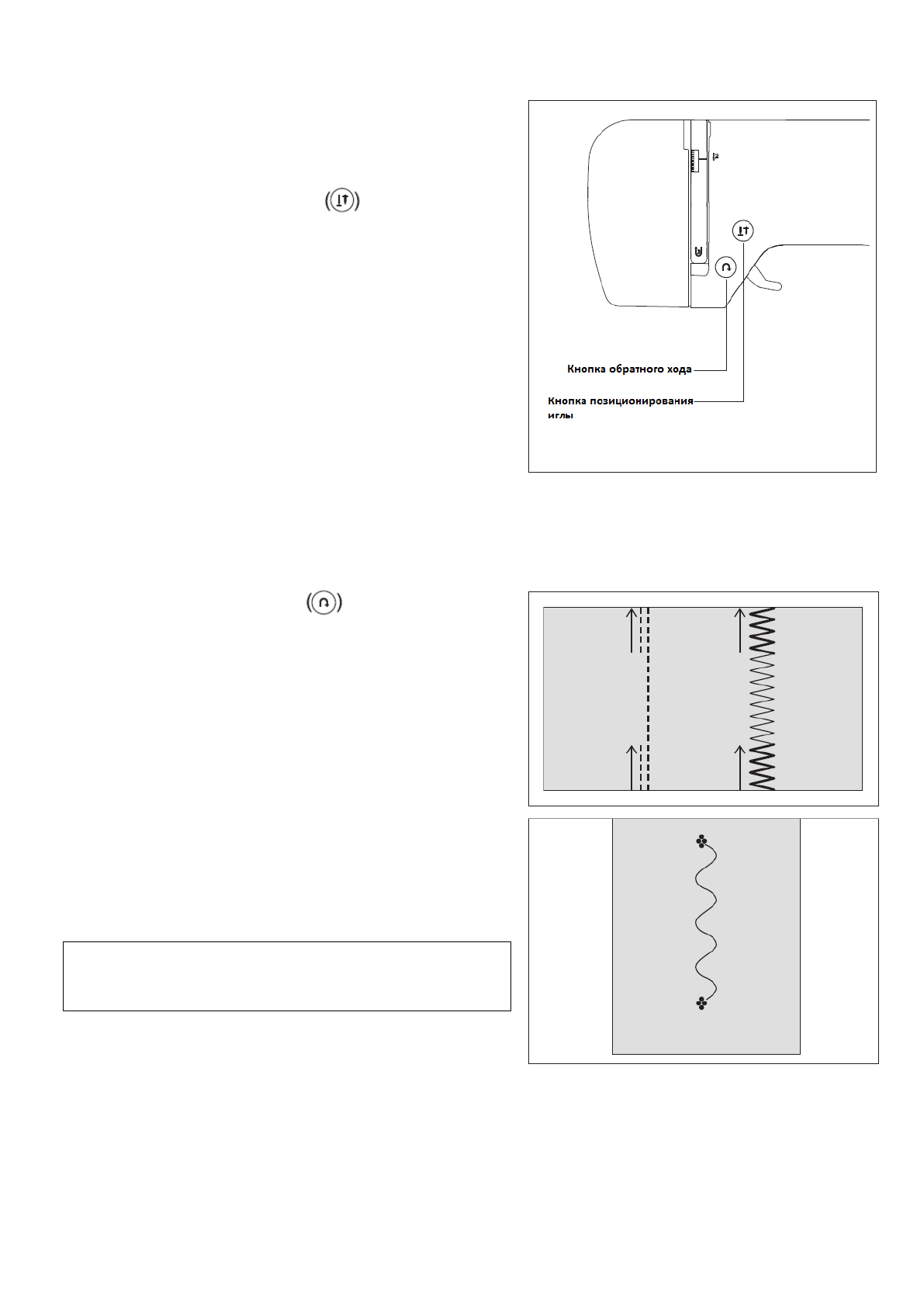 Кнопка обратного хода

Кнопка позиционирования иглы