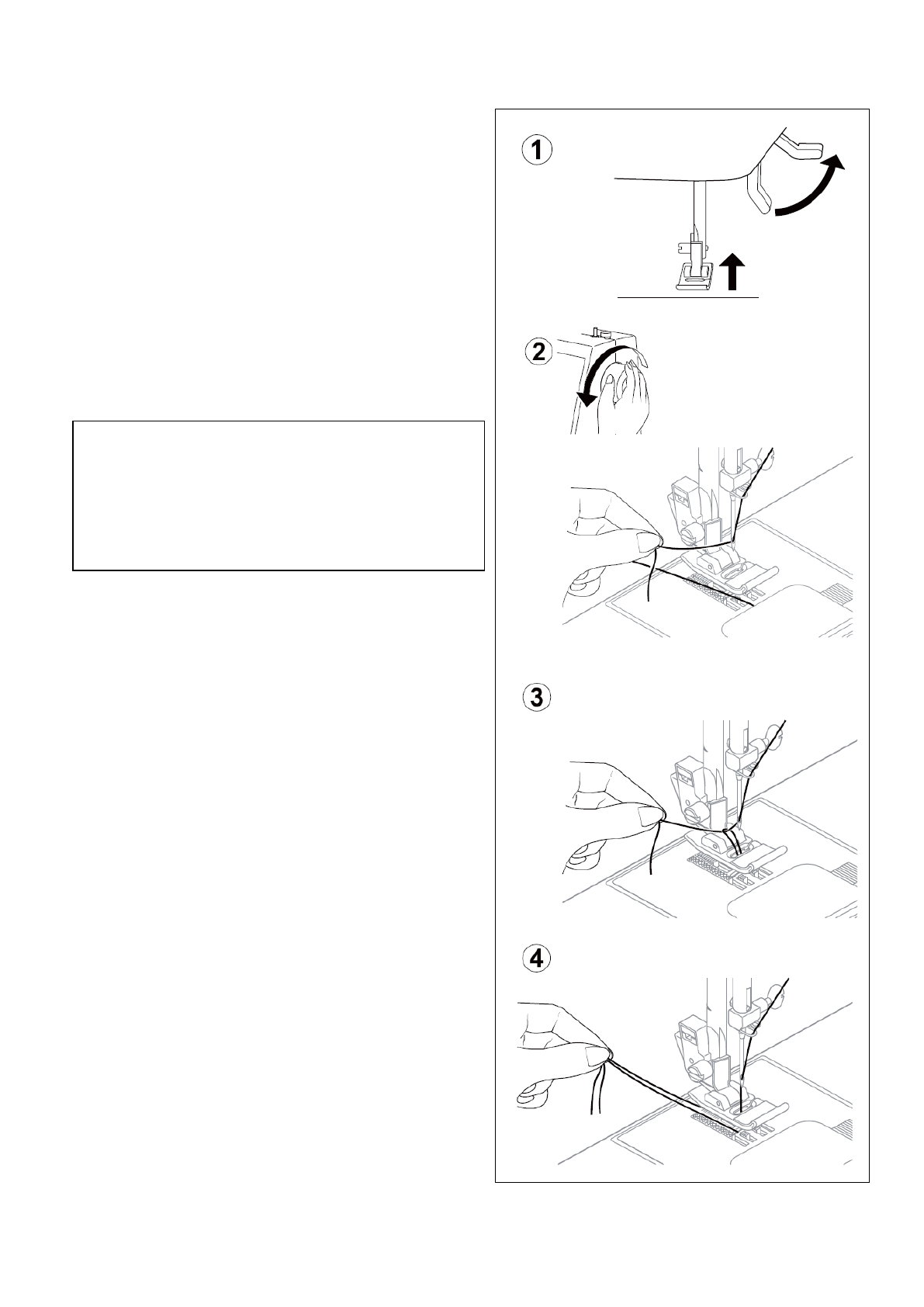 1

2

3

4