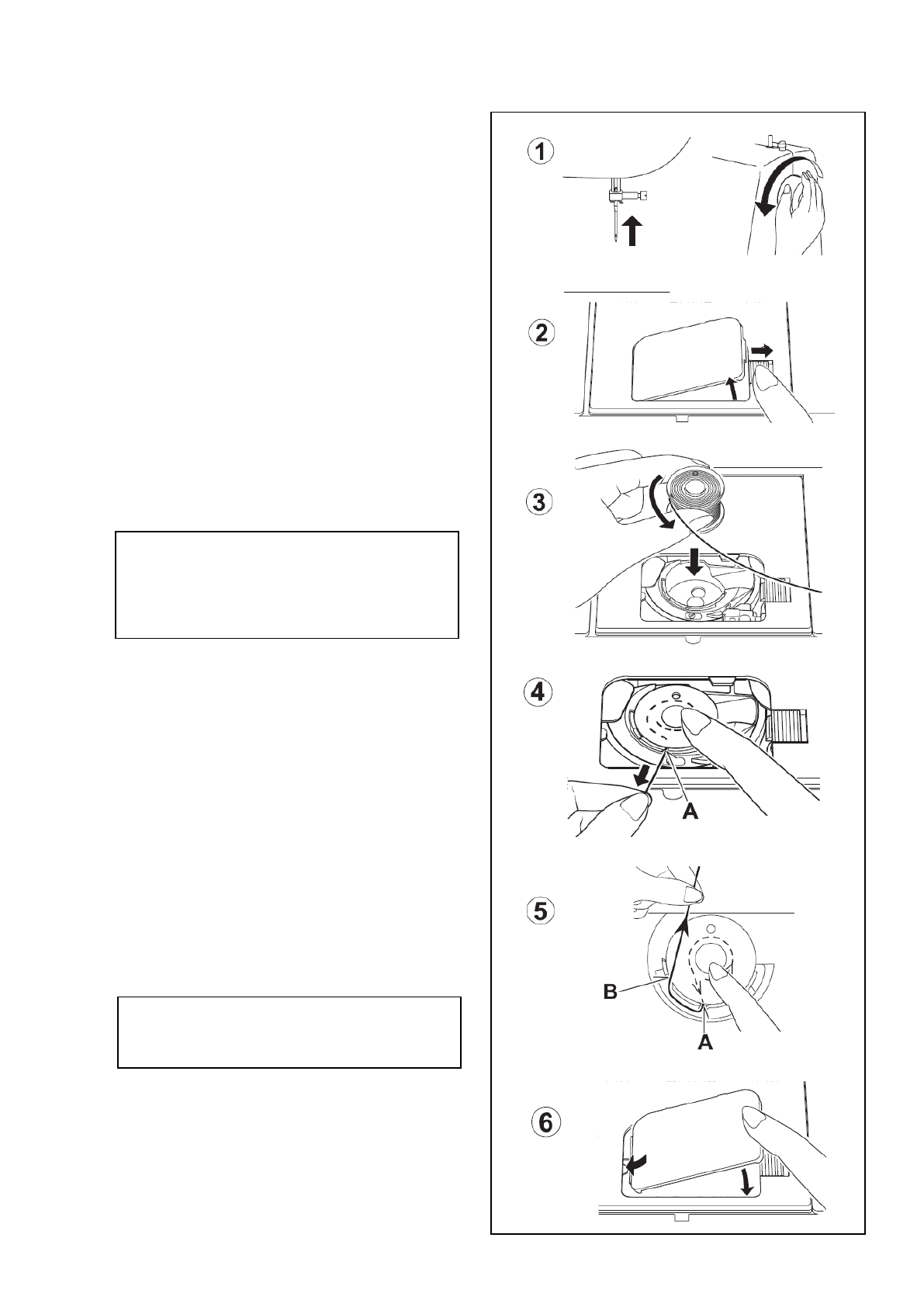 1

2

3

4

A

5

B

A

6