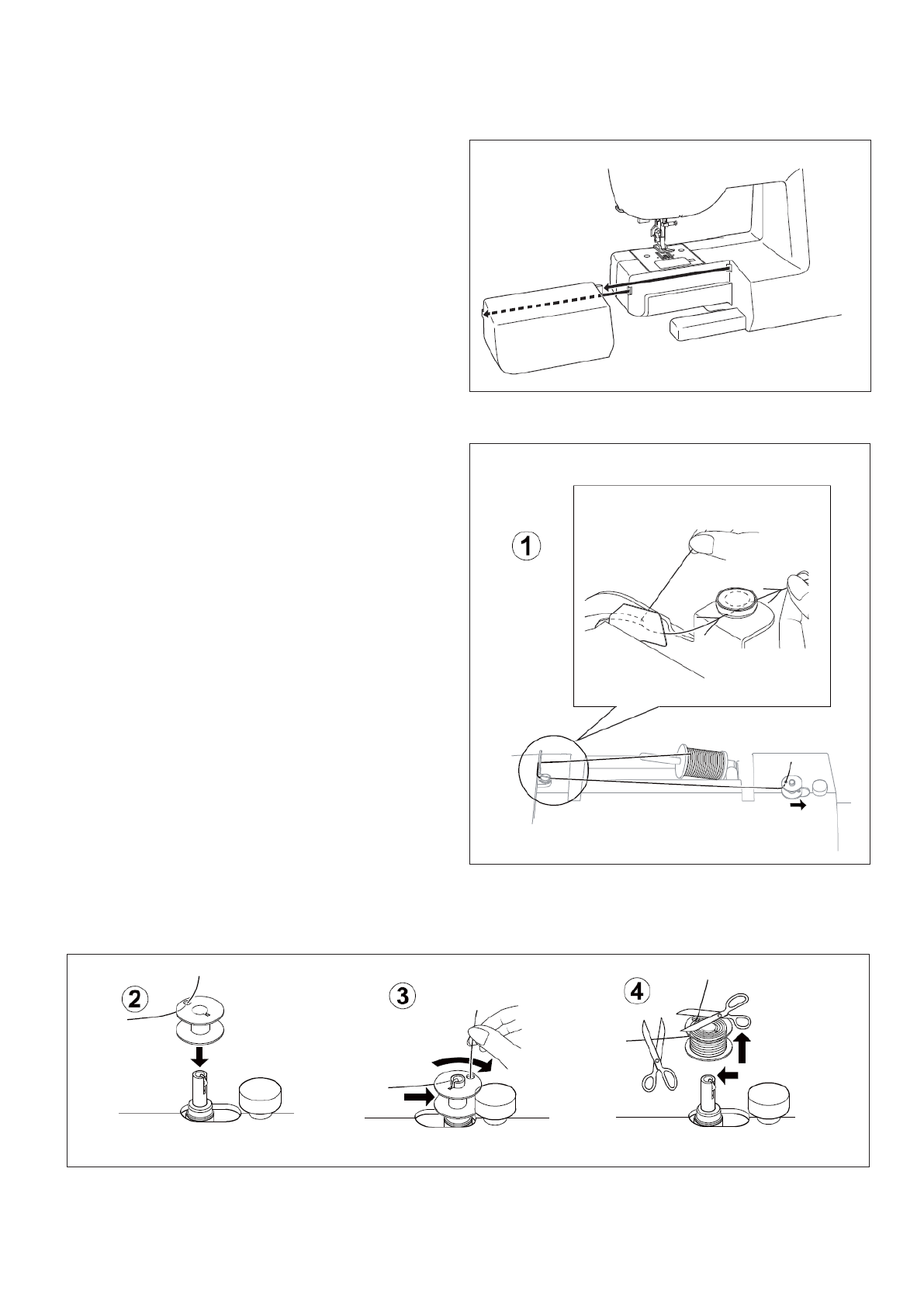 1

2

3

4