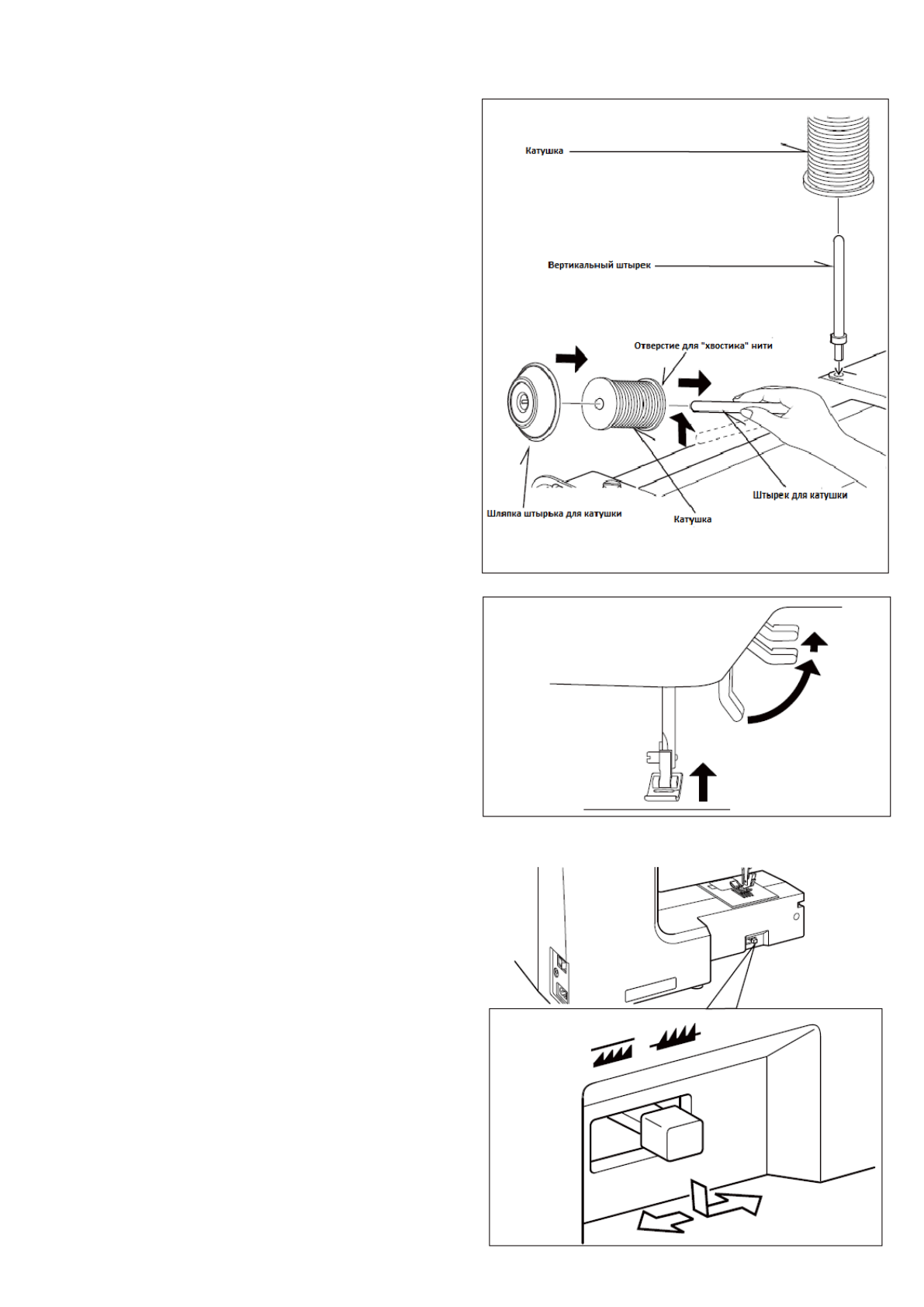 Катушка

Вертикальный штырек

Отверстие для "хвостика" нити

Шляпка штырька для катушки

Катушка

Штырек для катушки