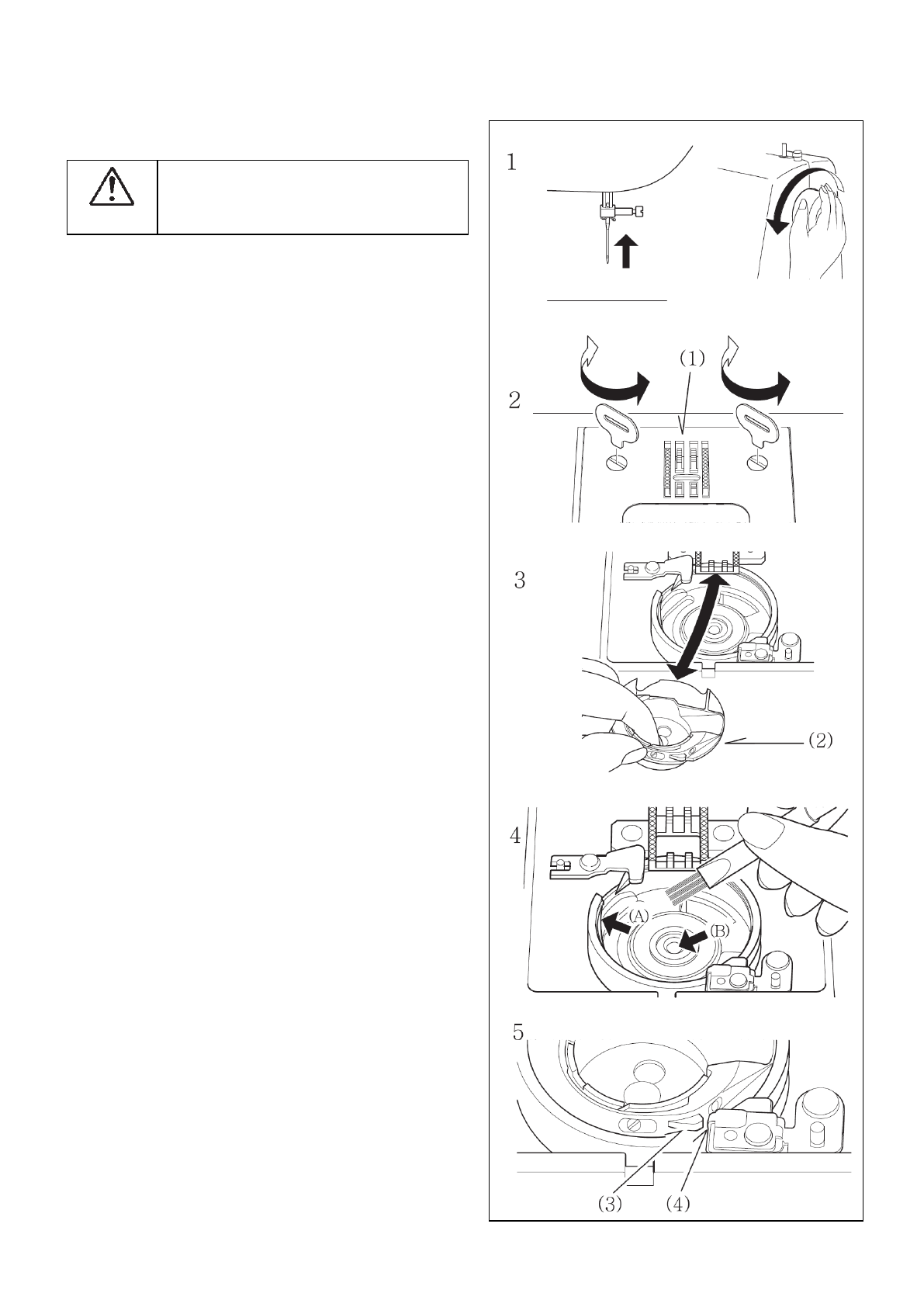 1

(1)

2

3

(2)

4

(A)

(B)

5

(3) (4)