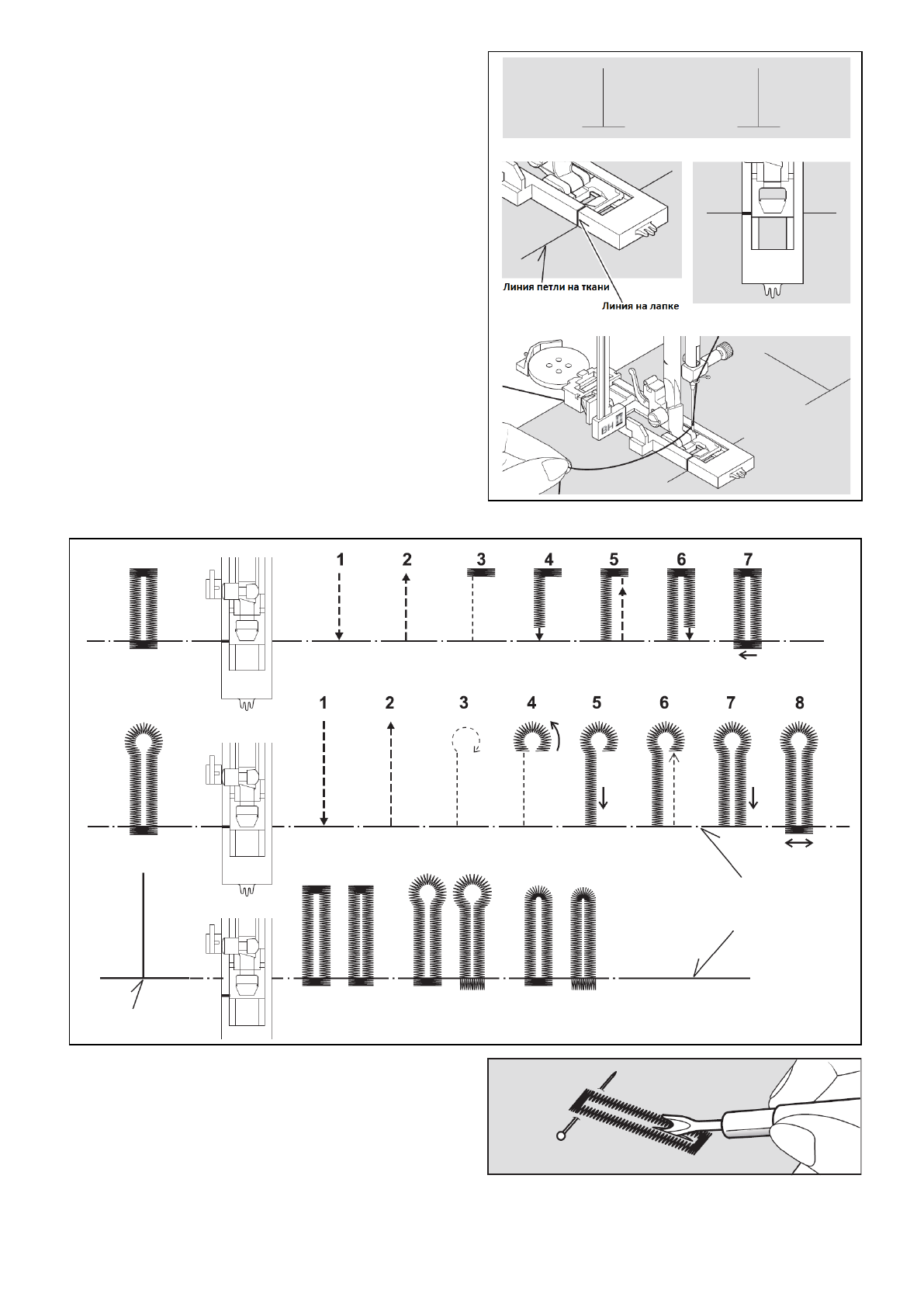 Линия петли на ткани
Линия на лапке

BH

1
2
3
4
5
6
7

1
2
3
4
5
6
7
8