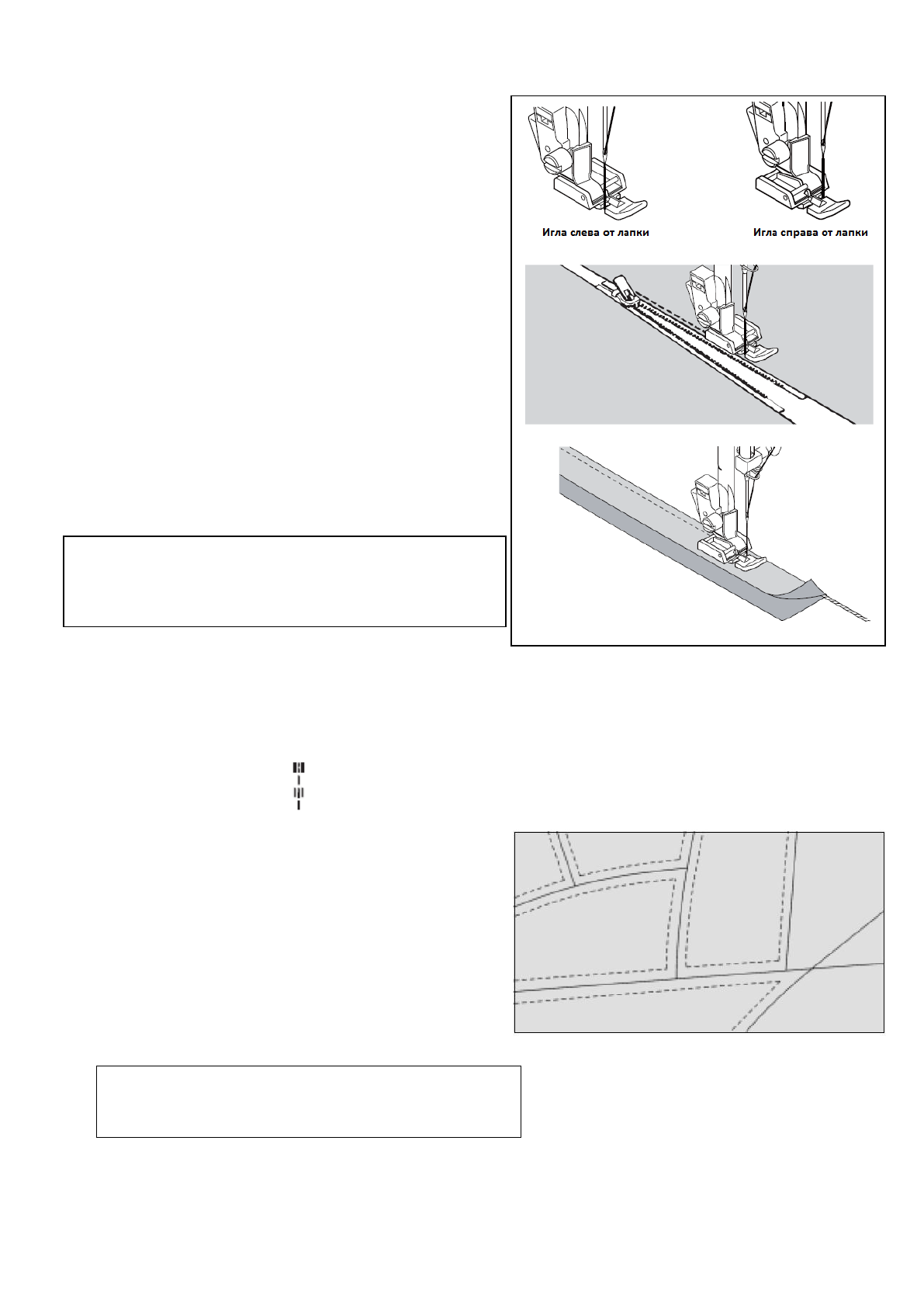 Игла слева от лапки

Игла справа от лапки