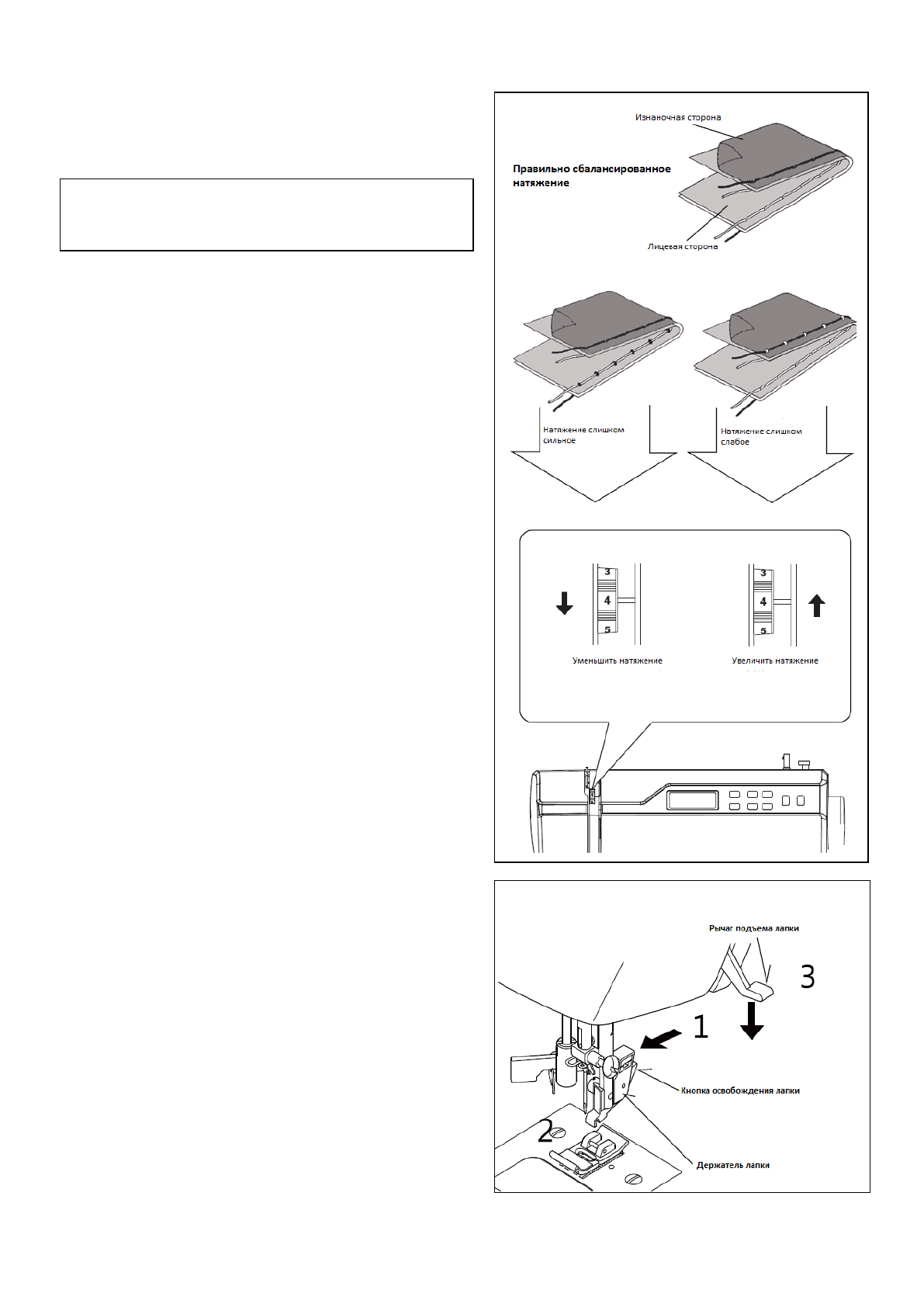 Изнаночная сторона

Правильно сбалансированное натяжение

Лицевая сторона

Натяжение слишком сильное

Натяжение слишком слабое

3
4
5

Уменьшить натяжение

3
4
5

Увеличить натяжение

Рычаг подъема лапки

3

1

Кнопка освобождения лапки

2

Держатель лапки