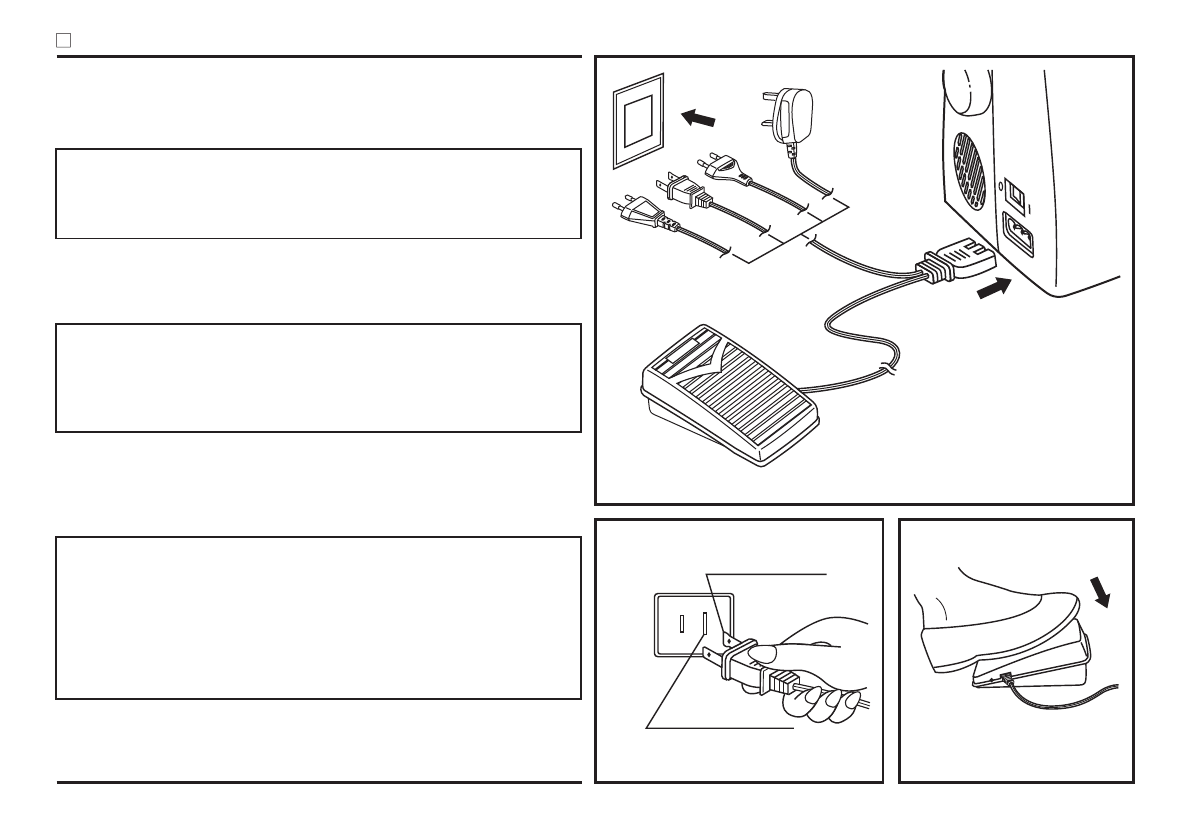 I