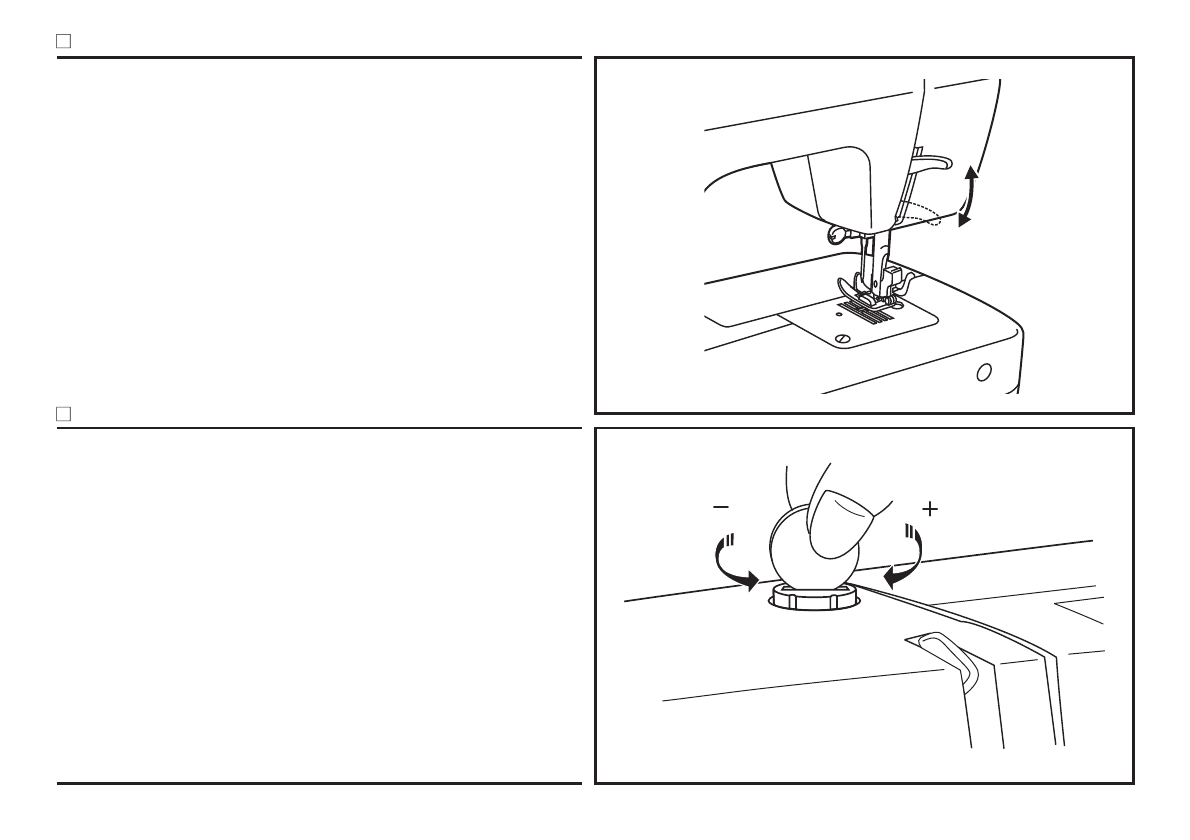 −
+