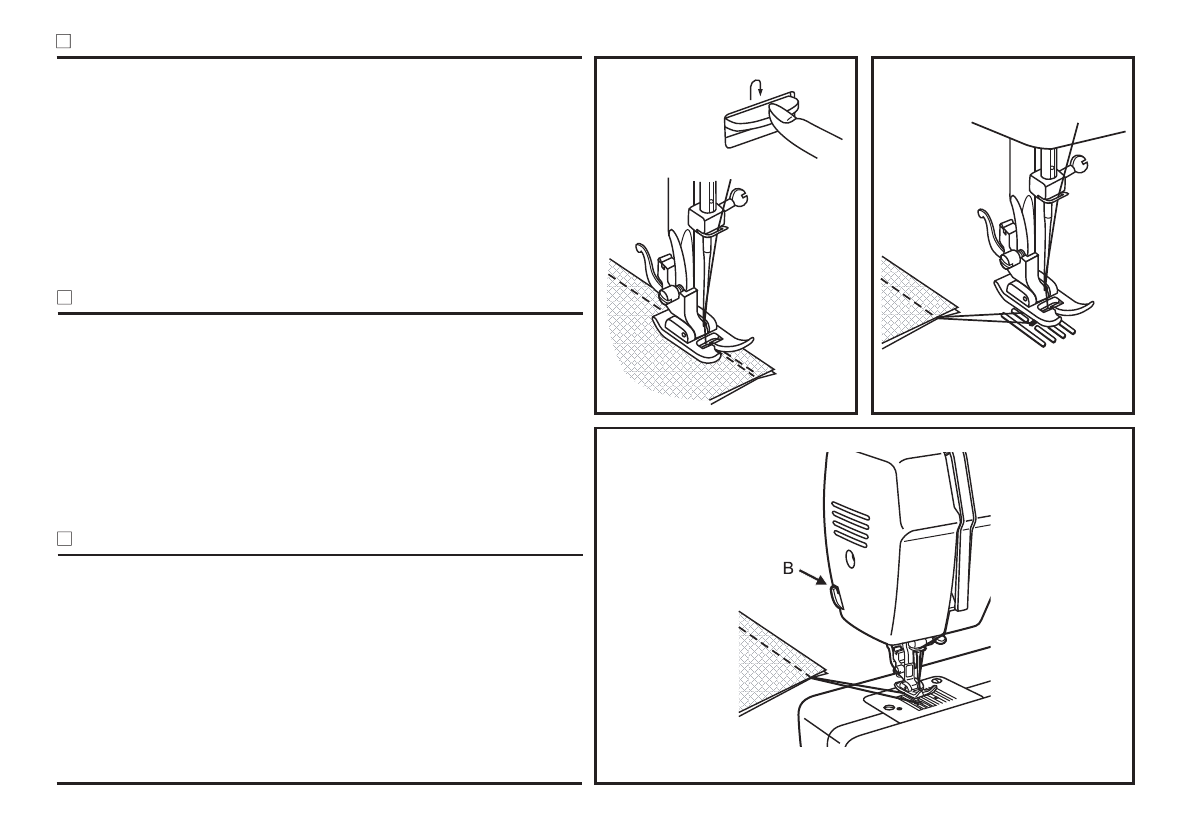 B