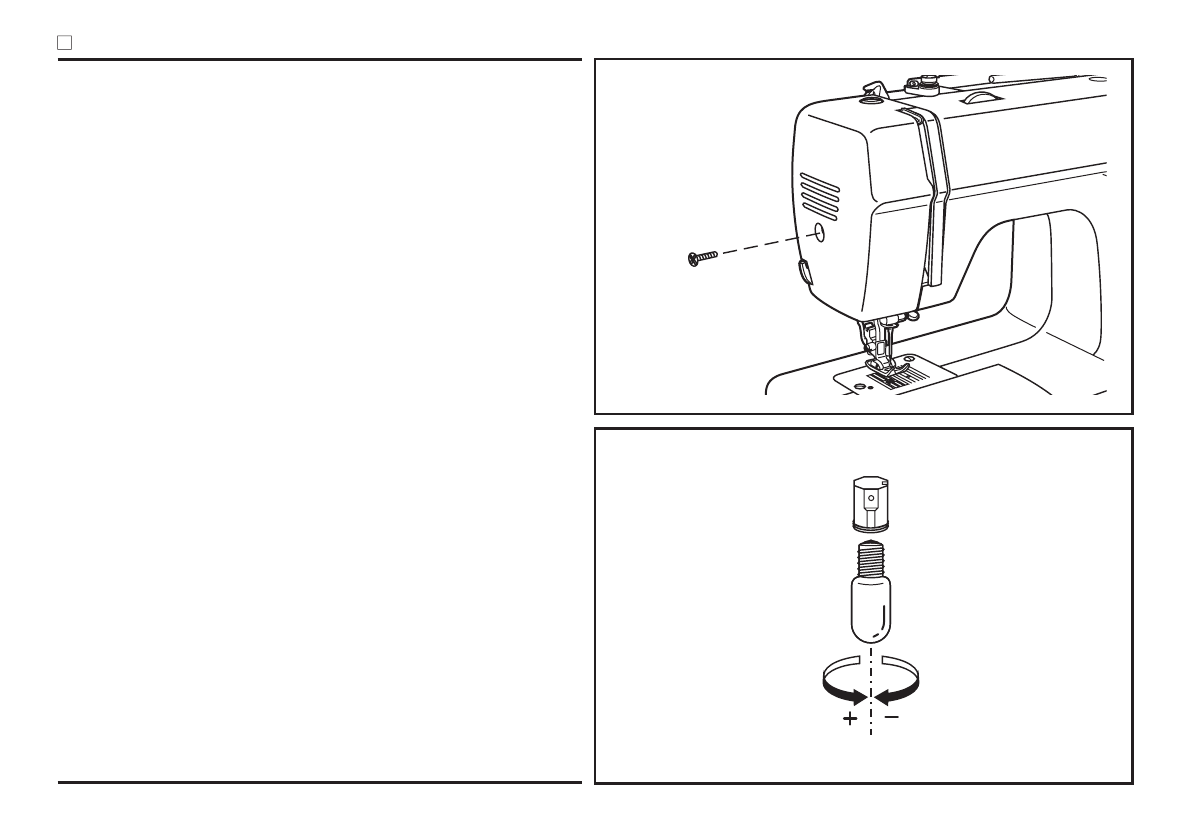 + −