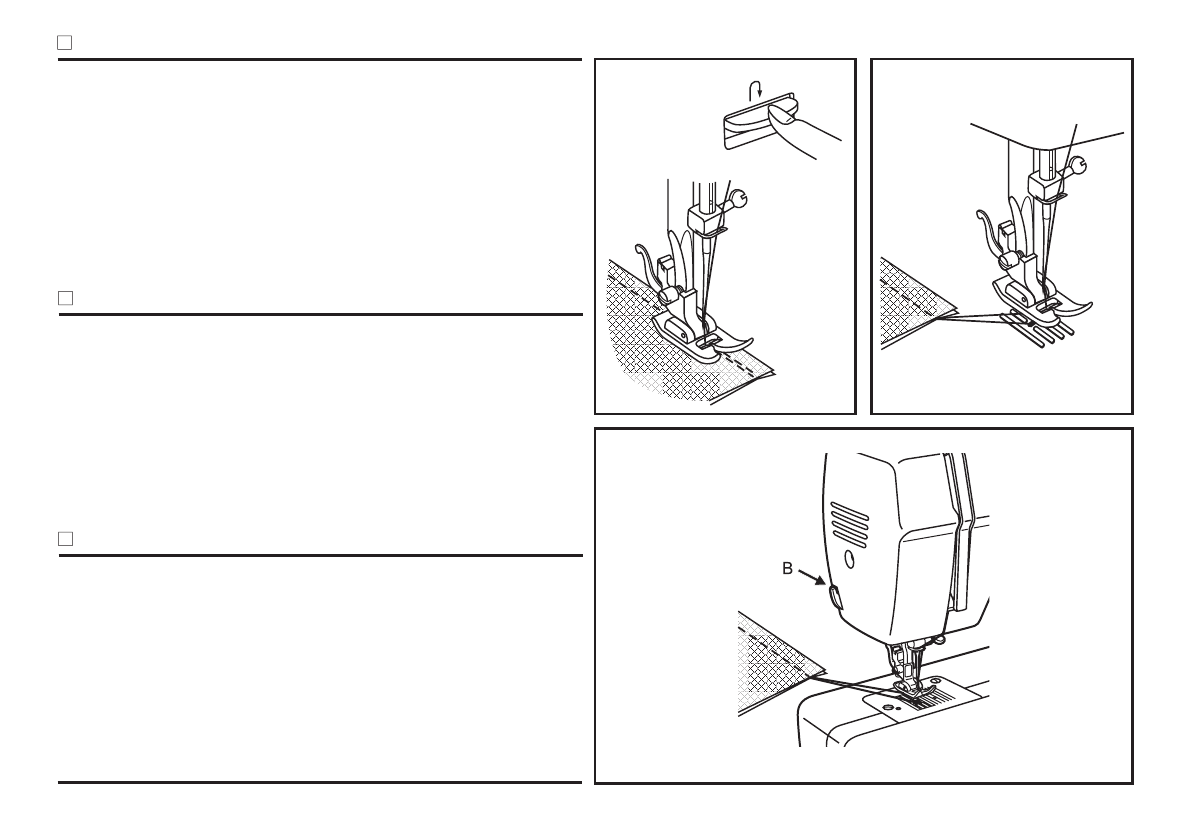 B