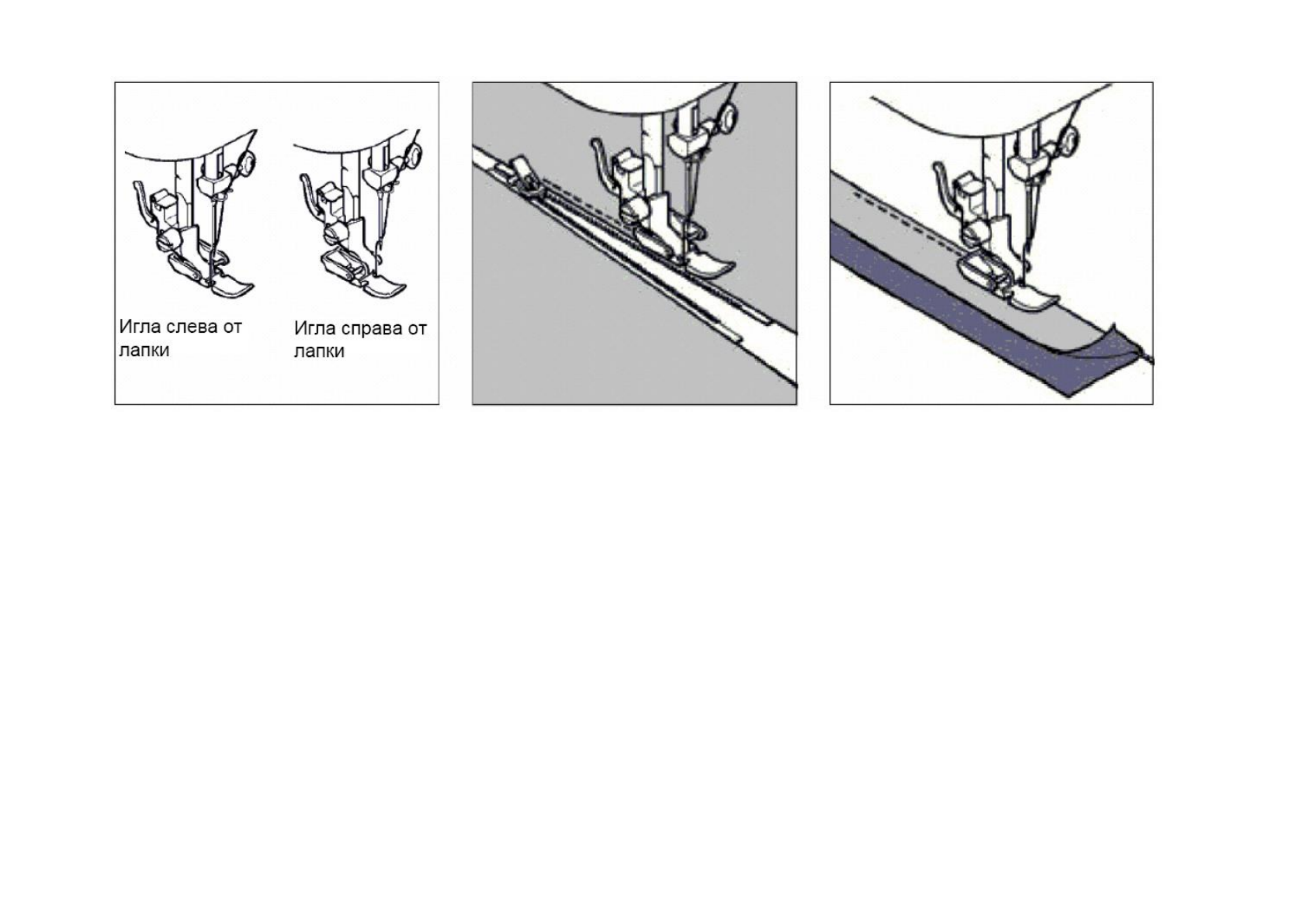 Игла слева от лапки

Игла справа от лапки