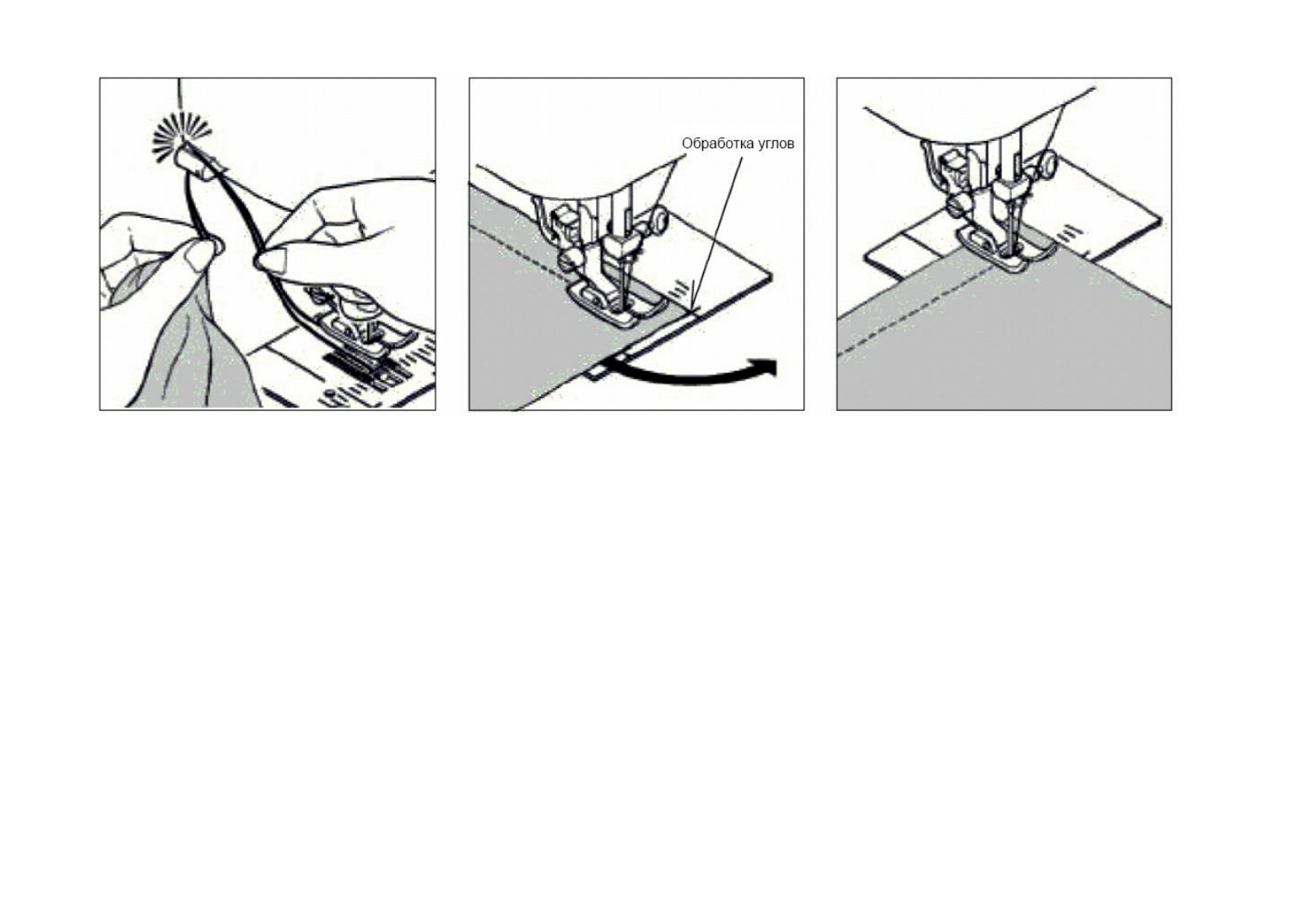 Обработка углов