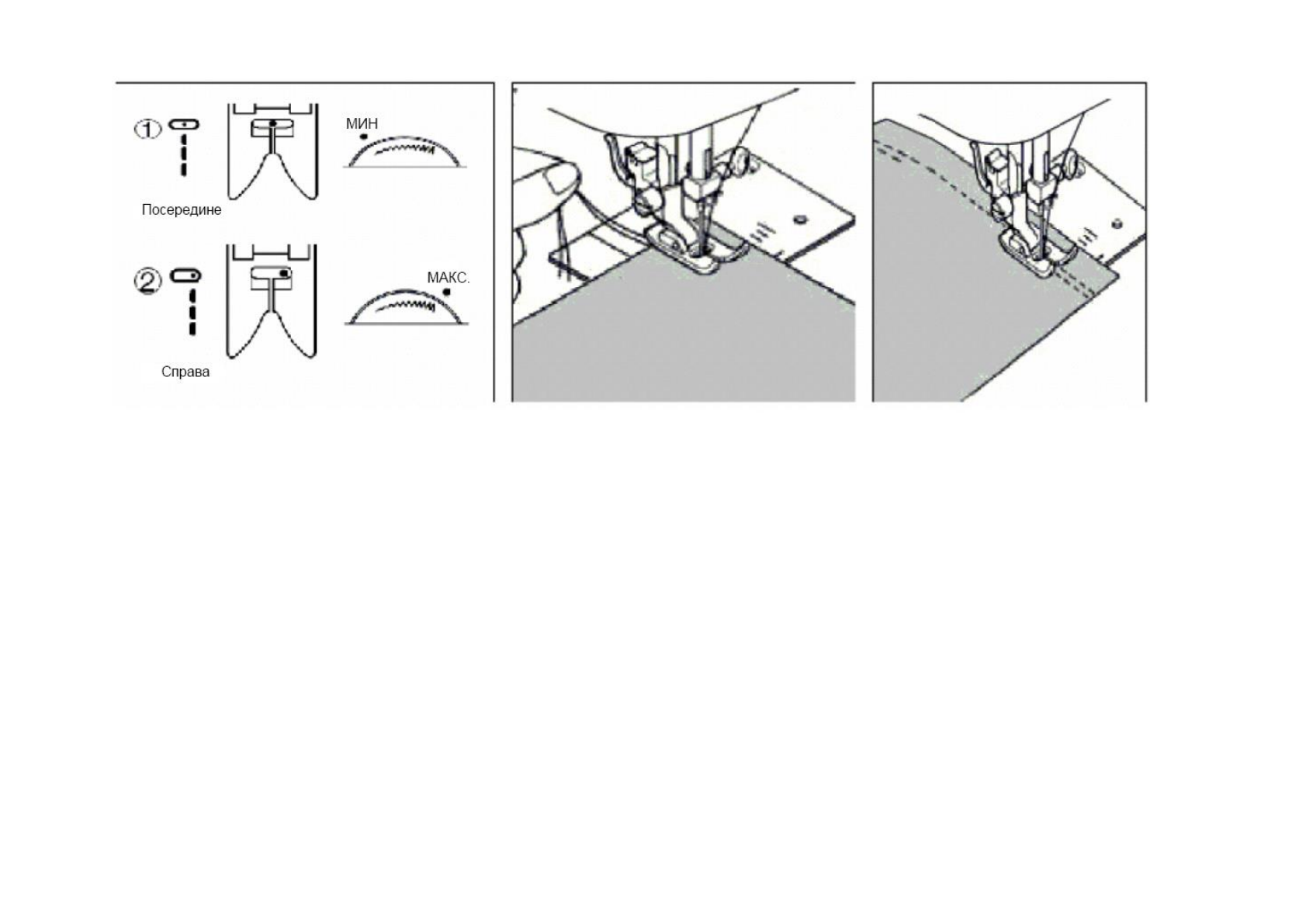 ①
МИН
Посередине

②
МАКС.
Справа