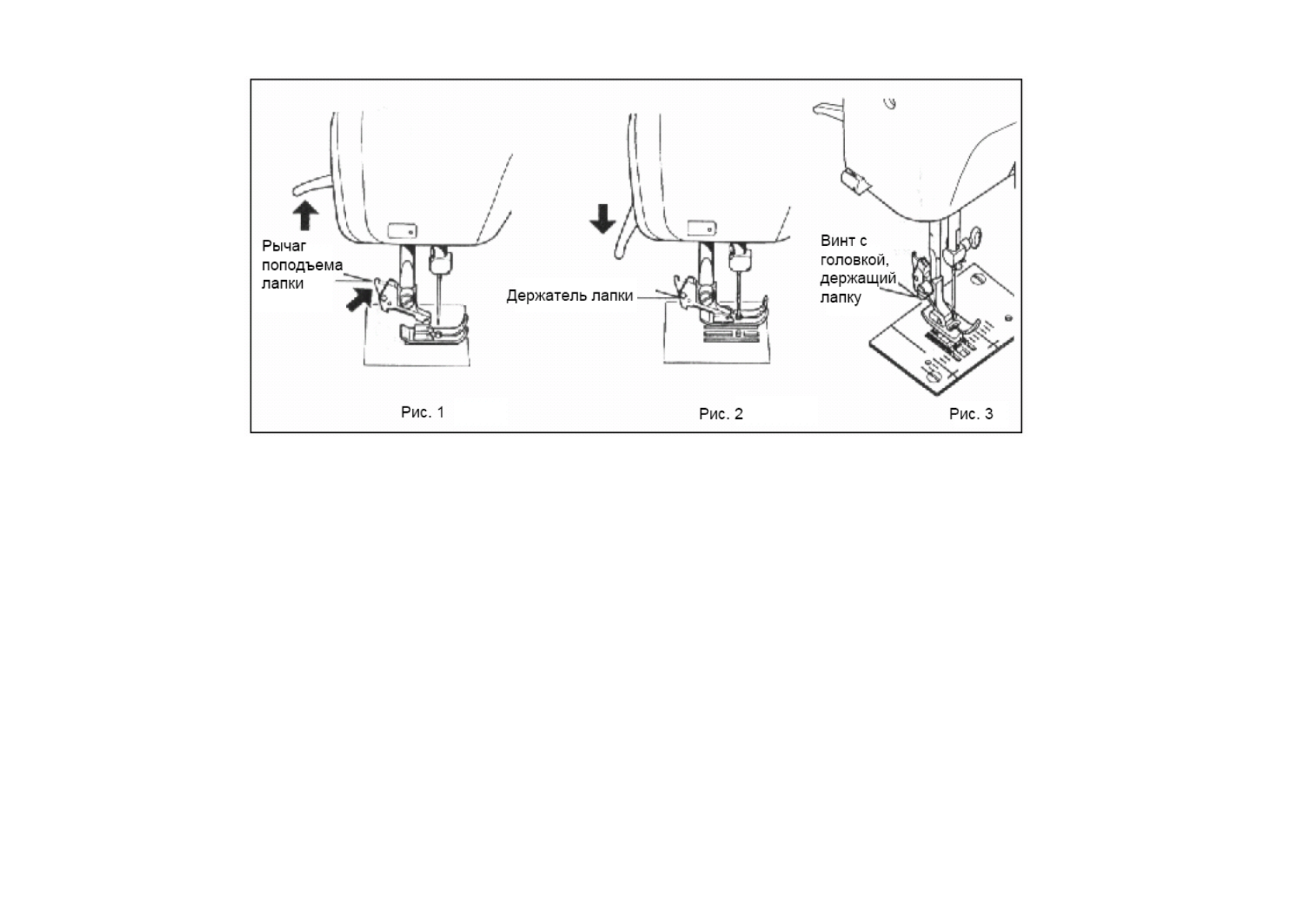 Рычаг поподъема лапки

Держатель лапки

Винт с головкой, держащий лапку

Рис. 1

Рис. 2

Рис. 3