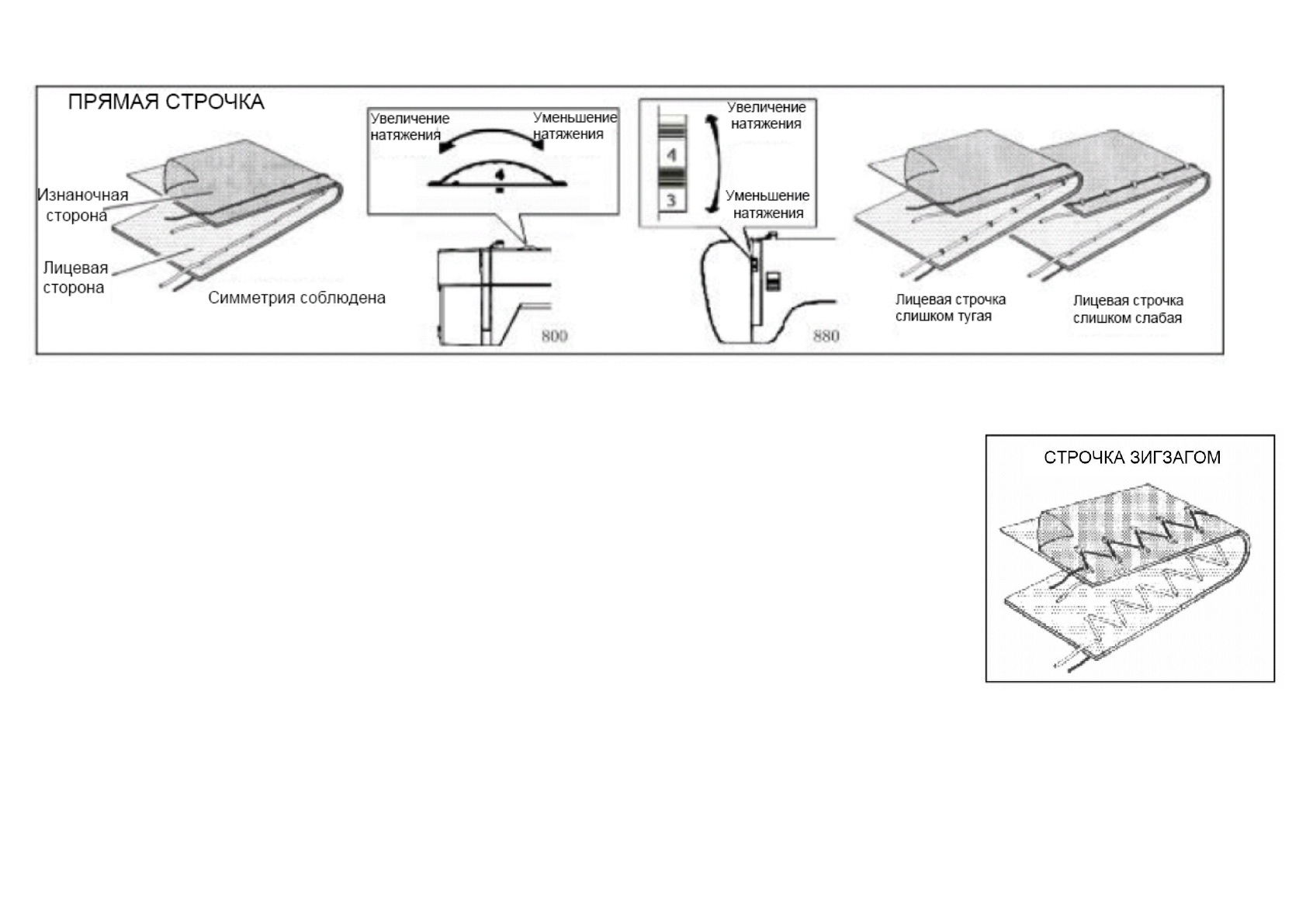 ПРЯМАЯ СТРОЧКА

Изнаночная сторона

Лицевая сторона

Симметрия соблюдена

Увеличение натяжения

Уменьшение натяжения

4

800

Увеличение натяжения

4

3

Уменьшение натяжения

880

Лицевая строчка слишком тугая

Лицевая строчка слишком слабая

СТРОЧКА ЗИГЗАГОМ