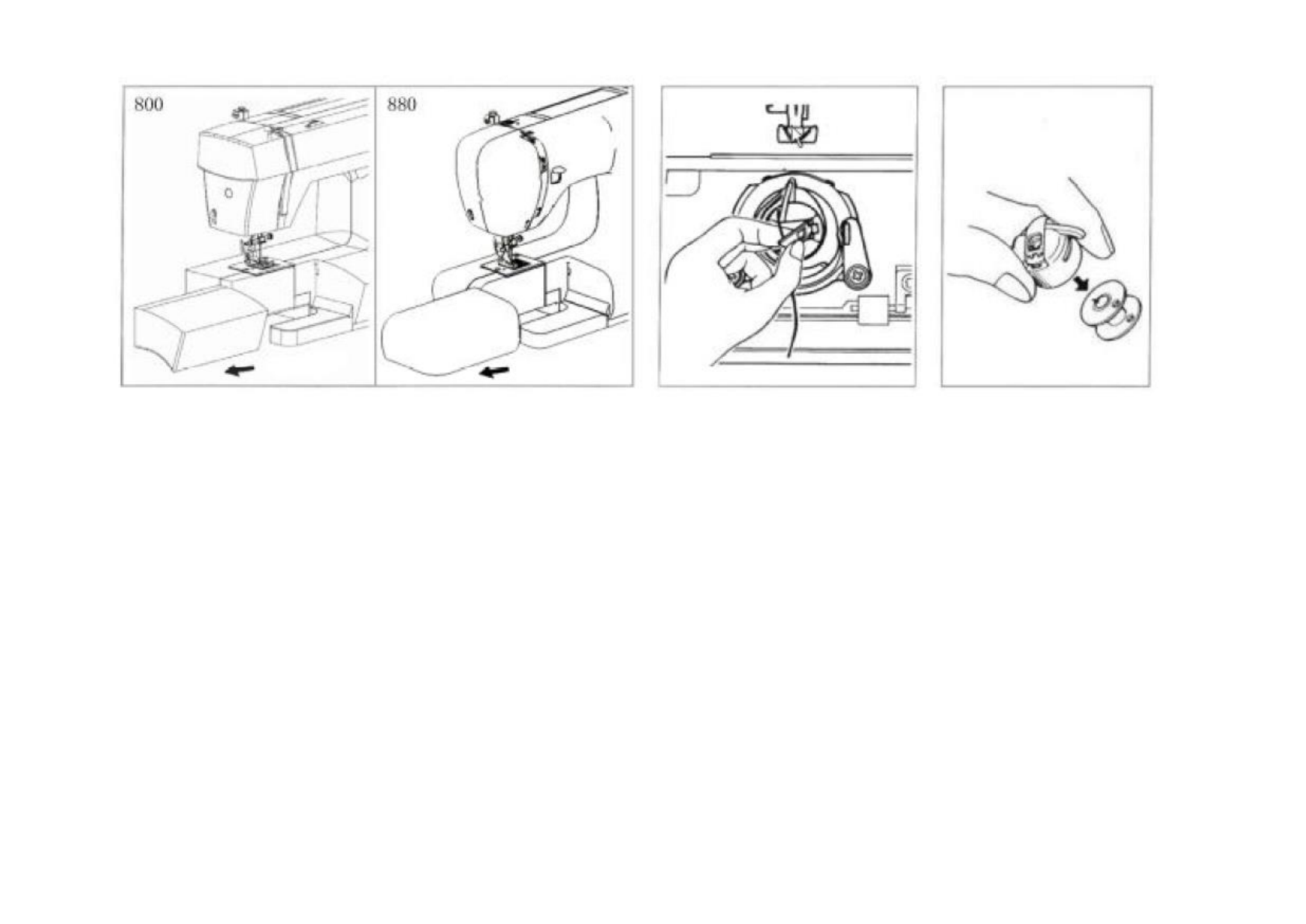 800

880