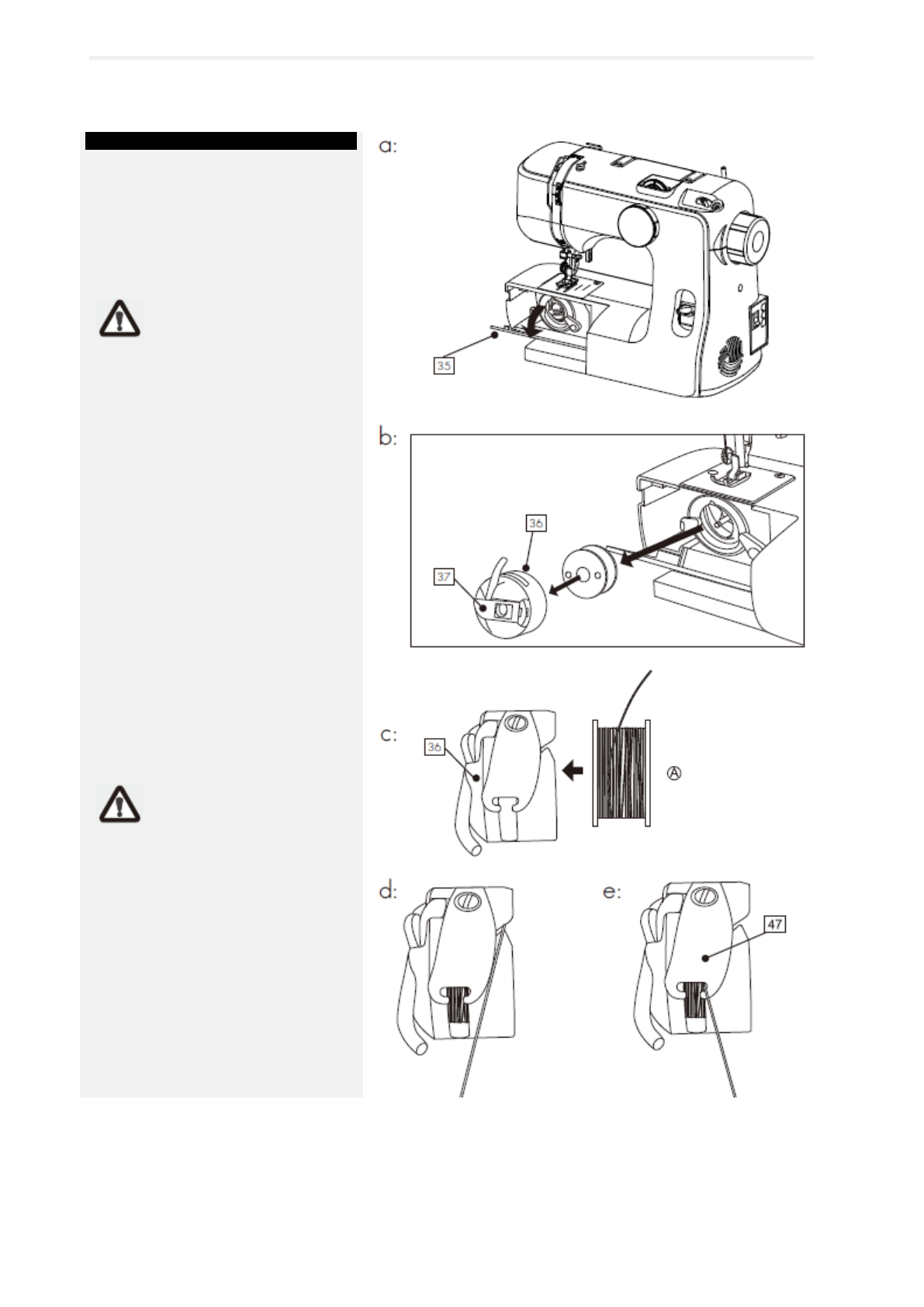 a:

35

b:

36

37

c:

36

Ⓐ

d:

e:

47