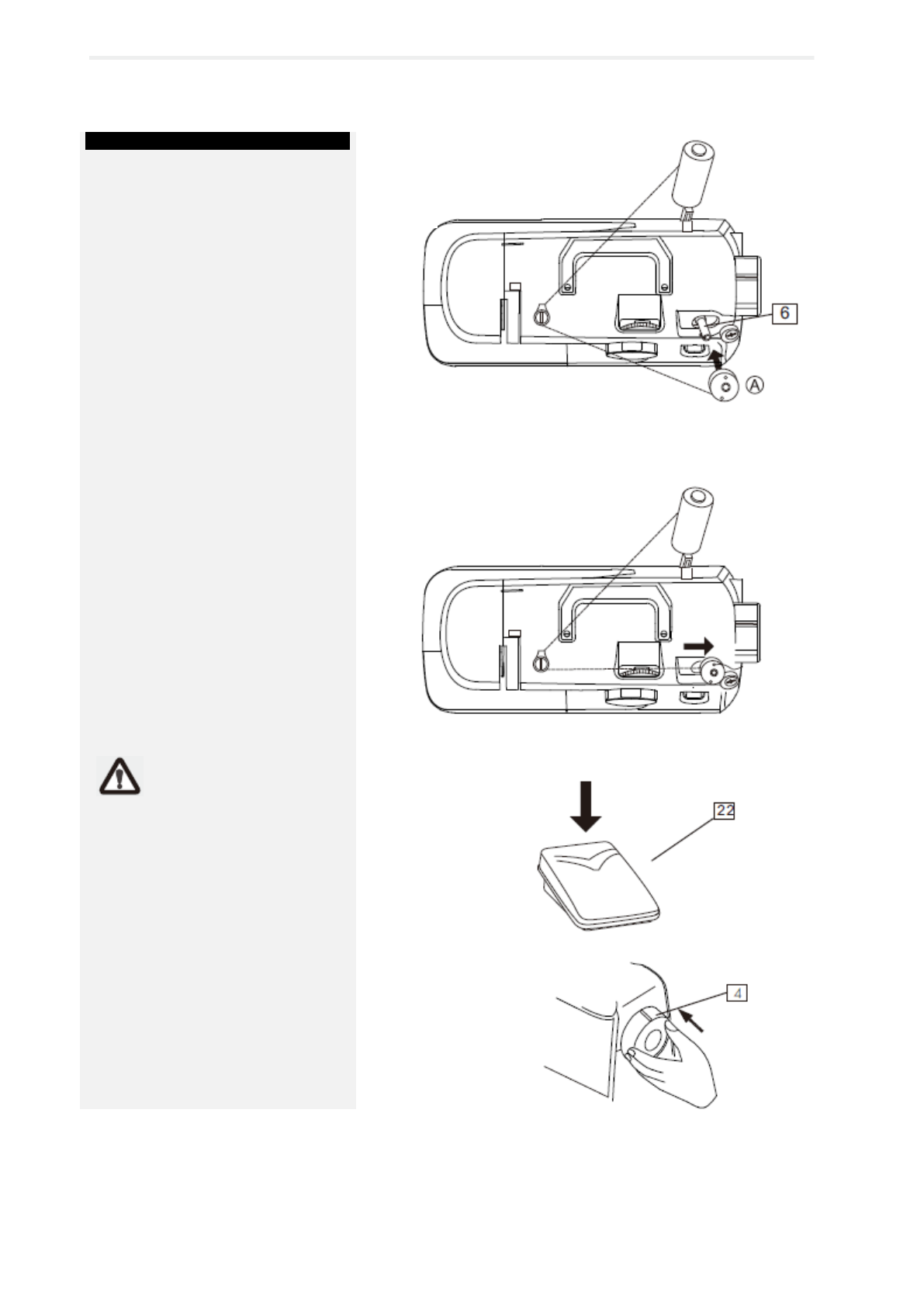 6

A

22

4