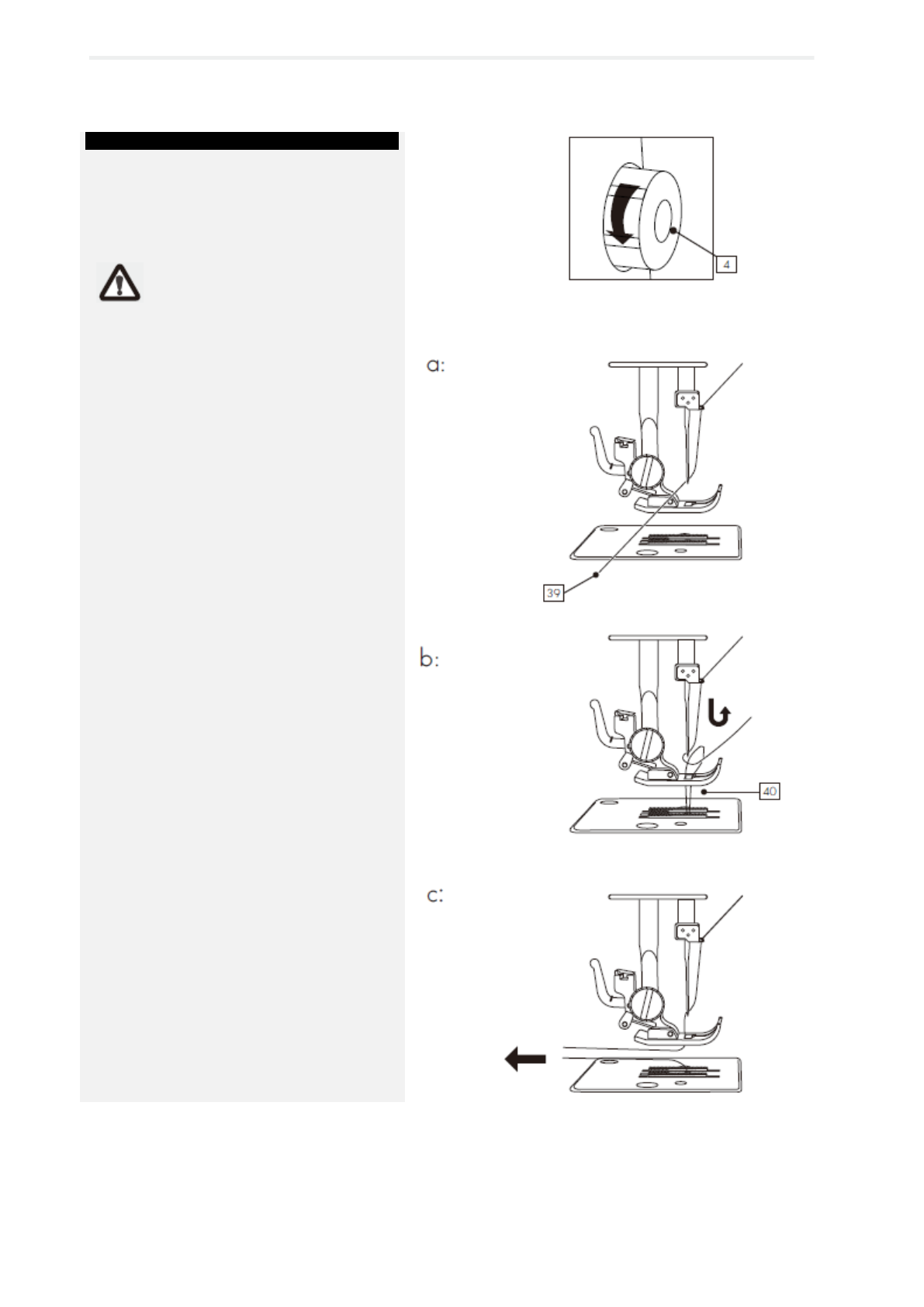 4

a:

39

b:

40

c: