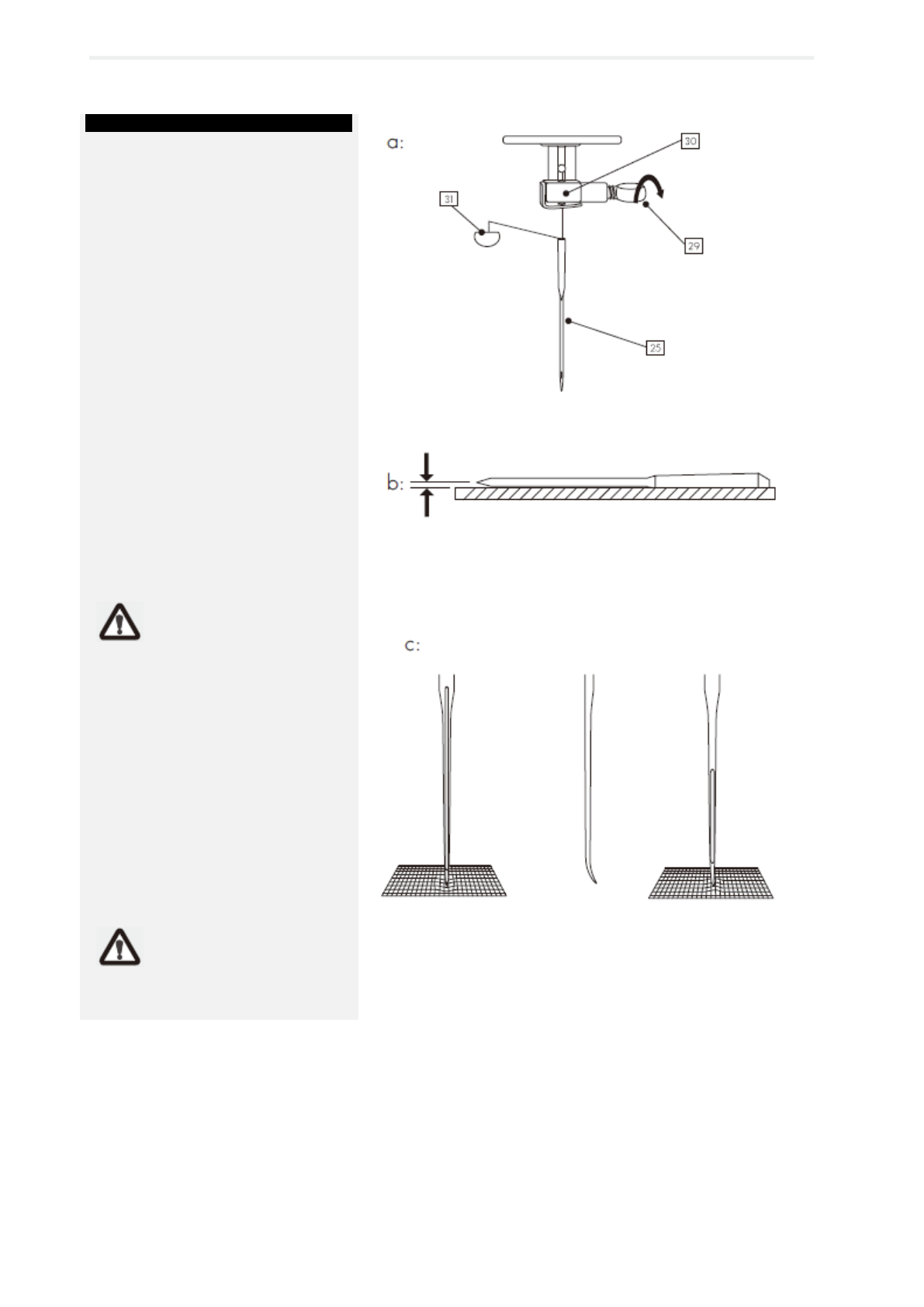 a:

30

31

29

25

b:

c: