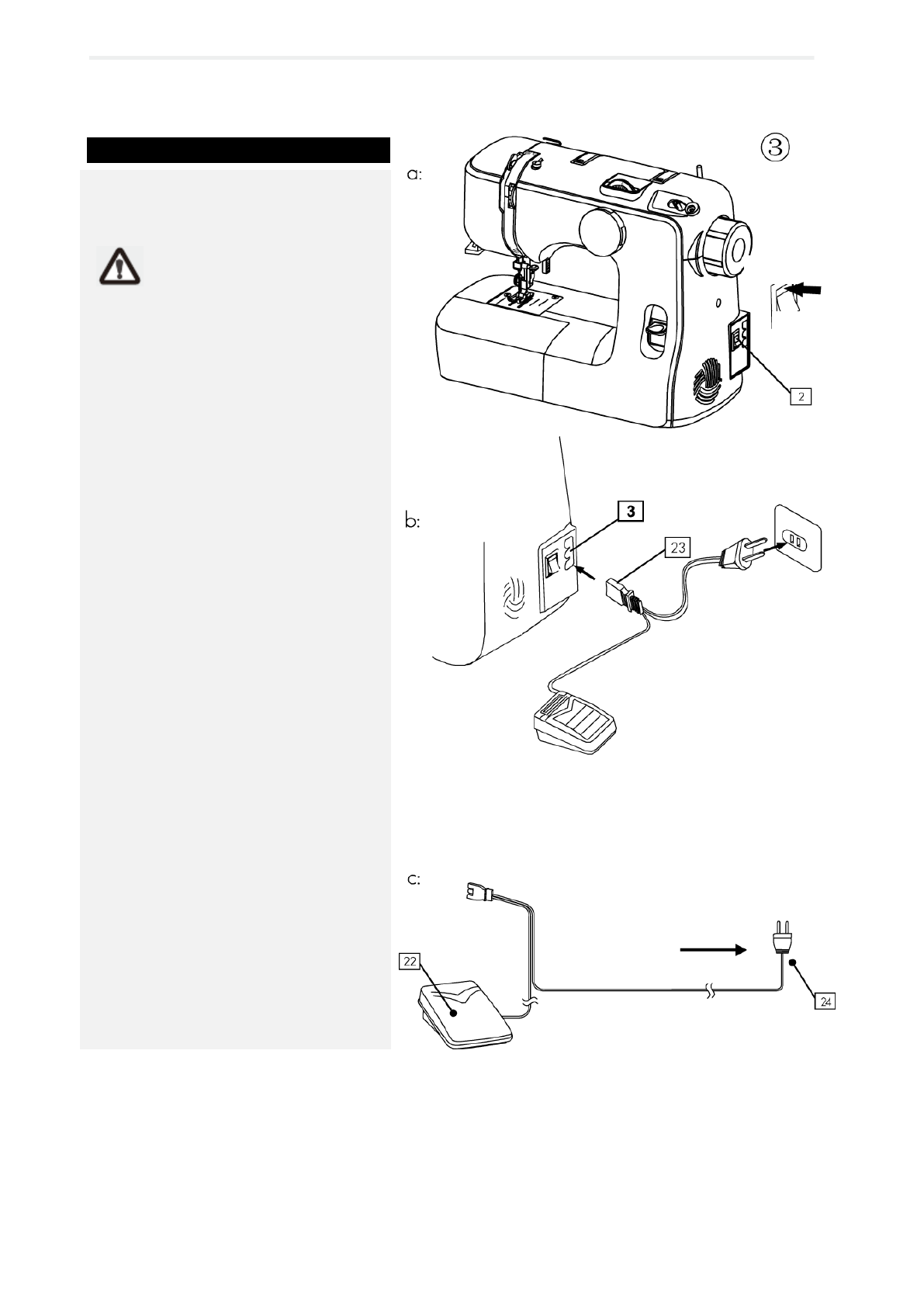 ③

a:

2

b:

3

23

c:

22

24