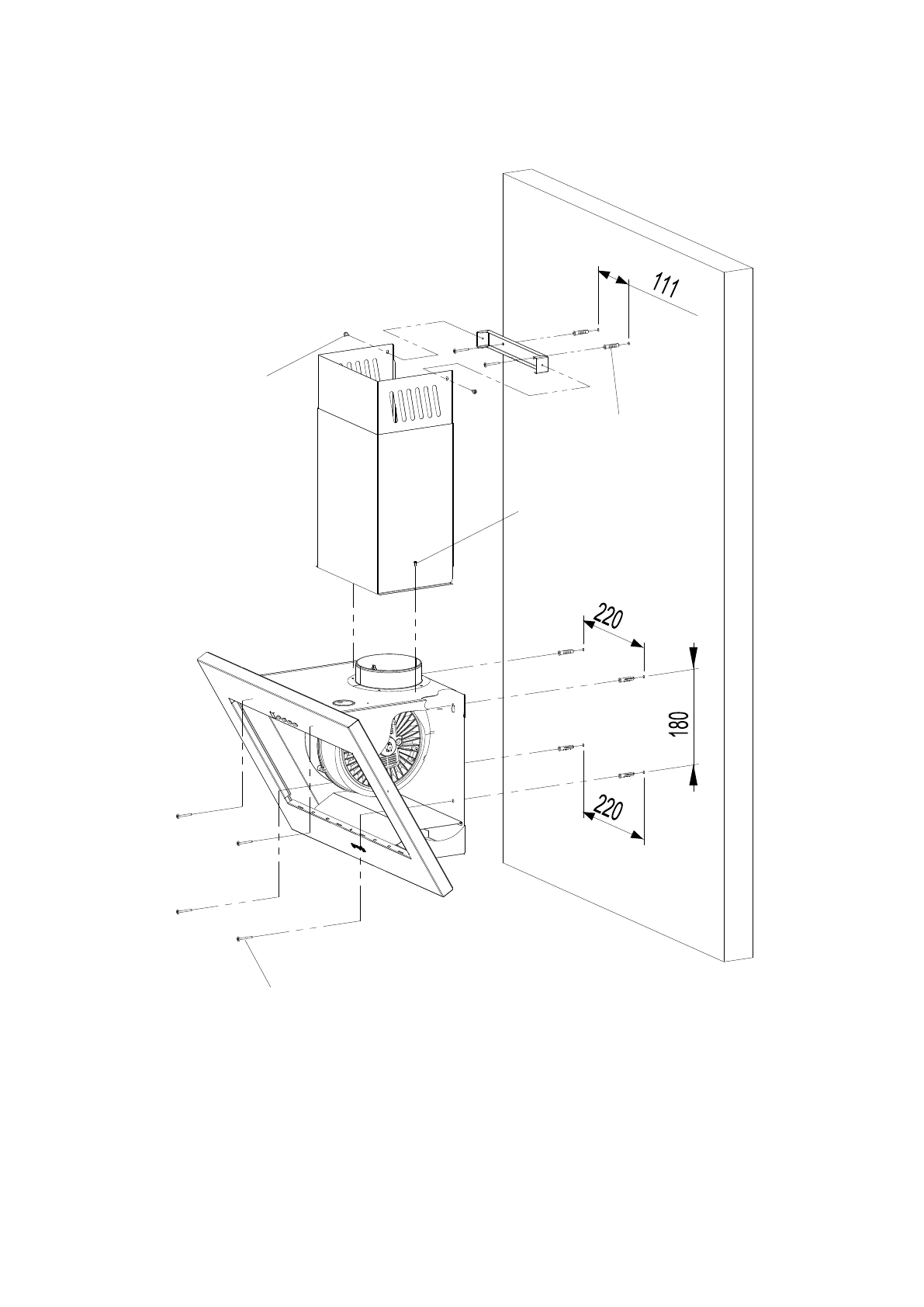 111

220

180

220