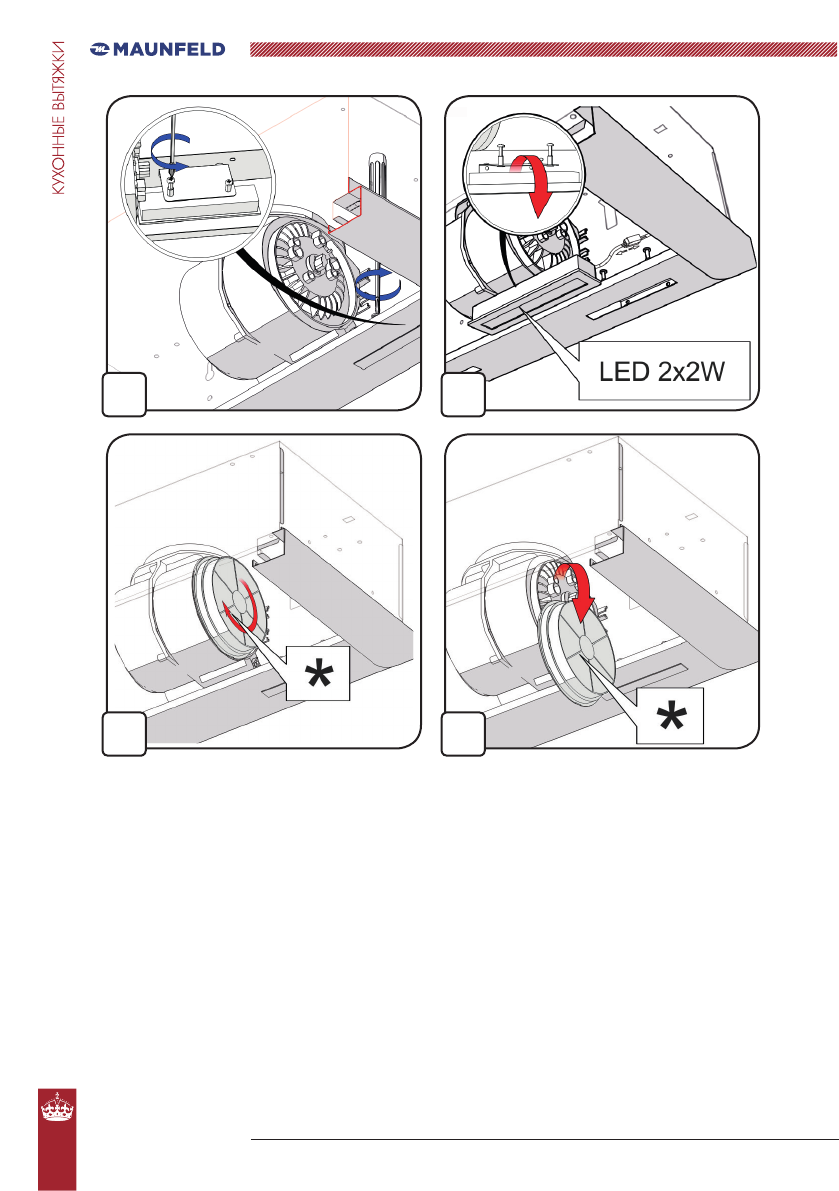 КУХОННЫЕ ВЫТЯЖКИ

MAUNFELD

LED 2x2W

*

*