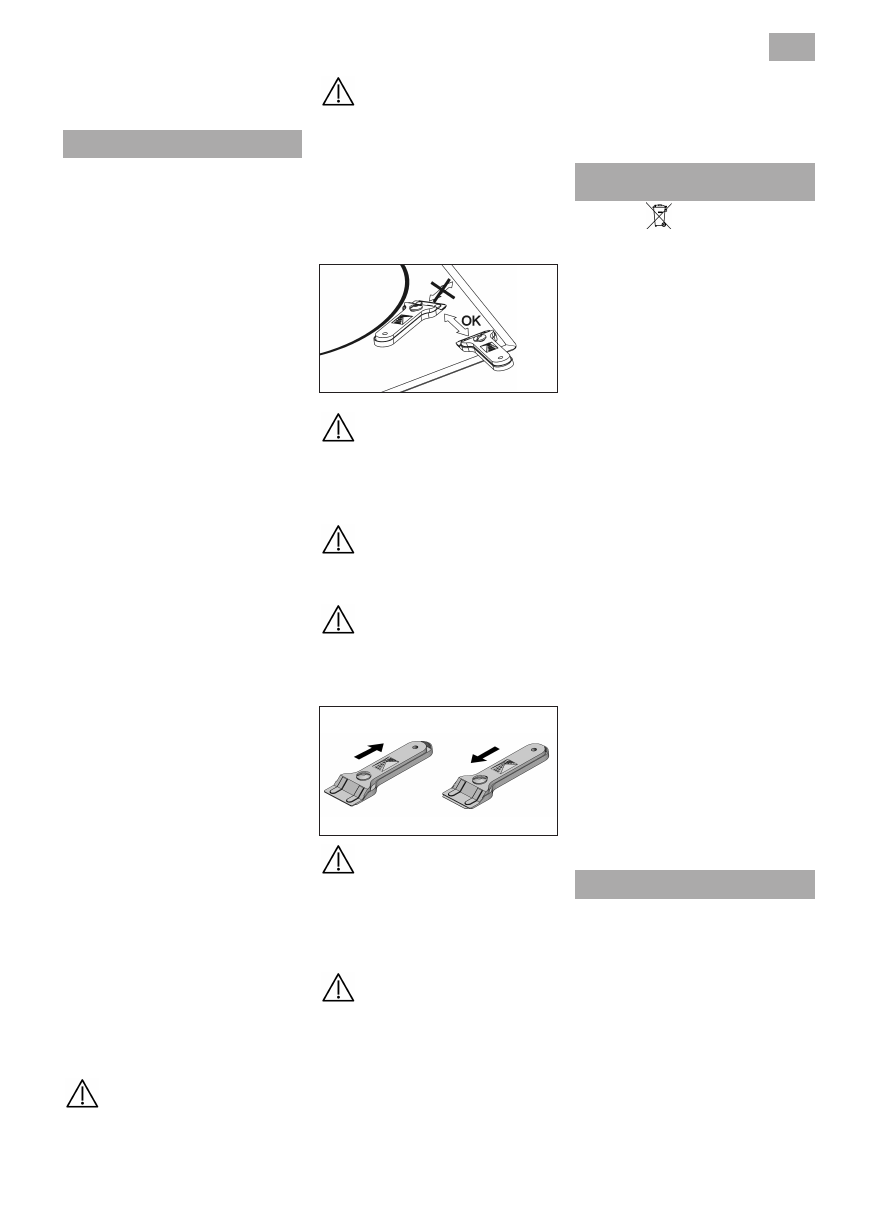 OK