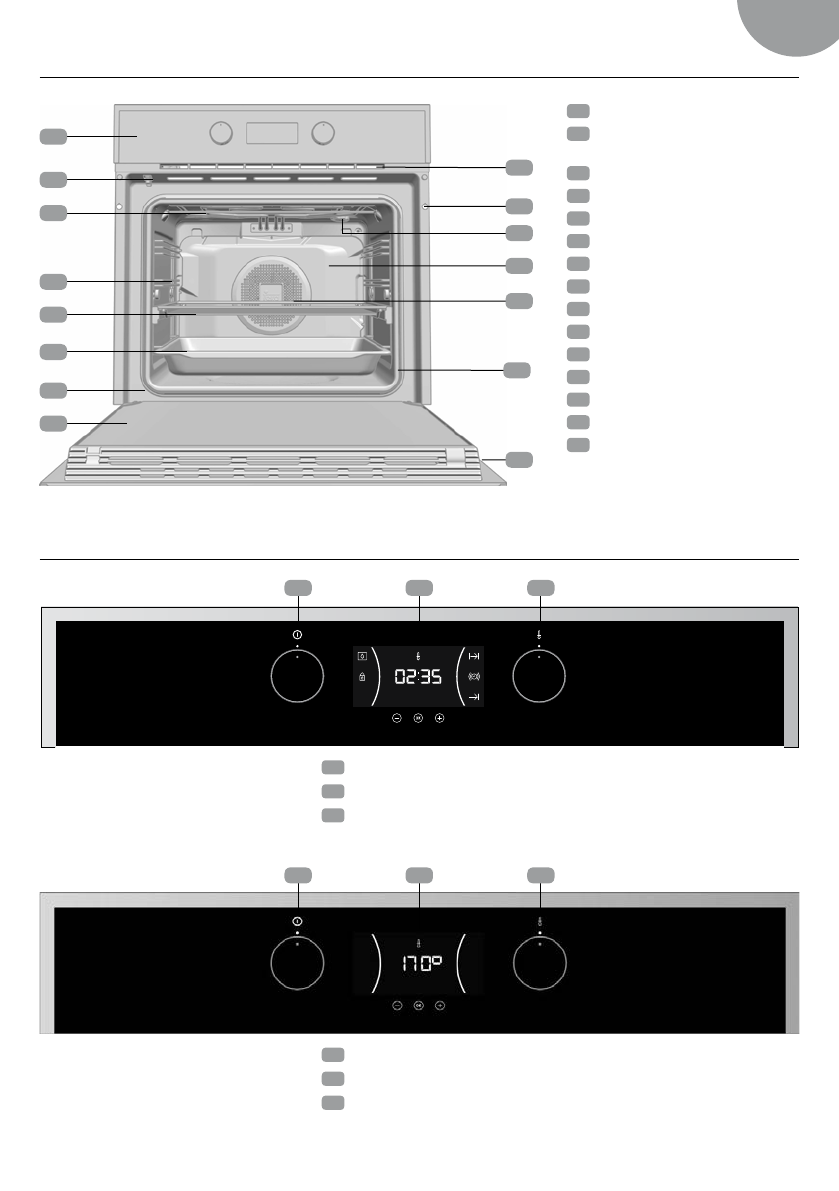 02:35

170°