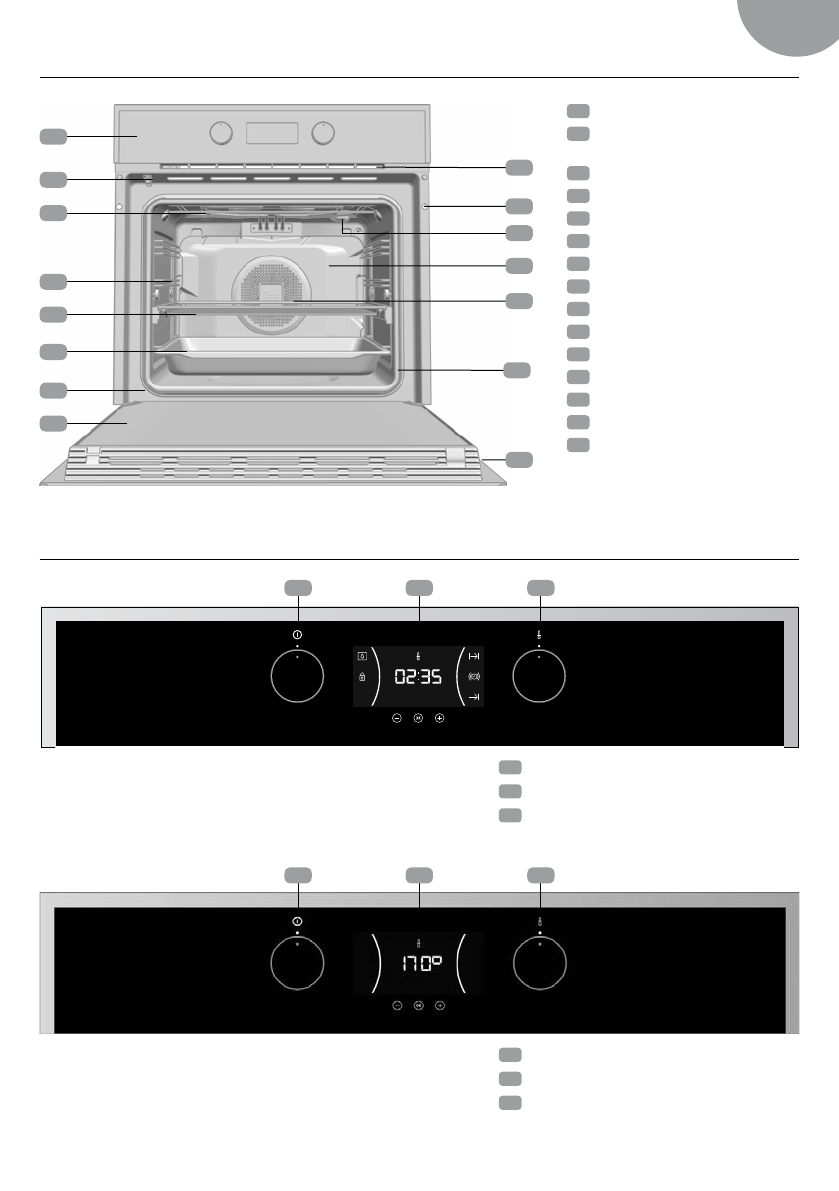 02:35

170°