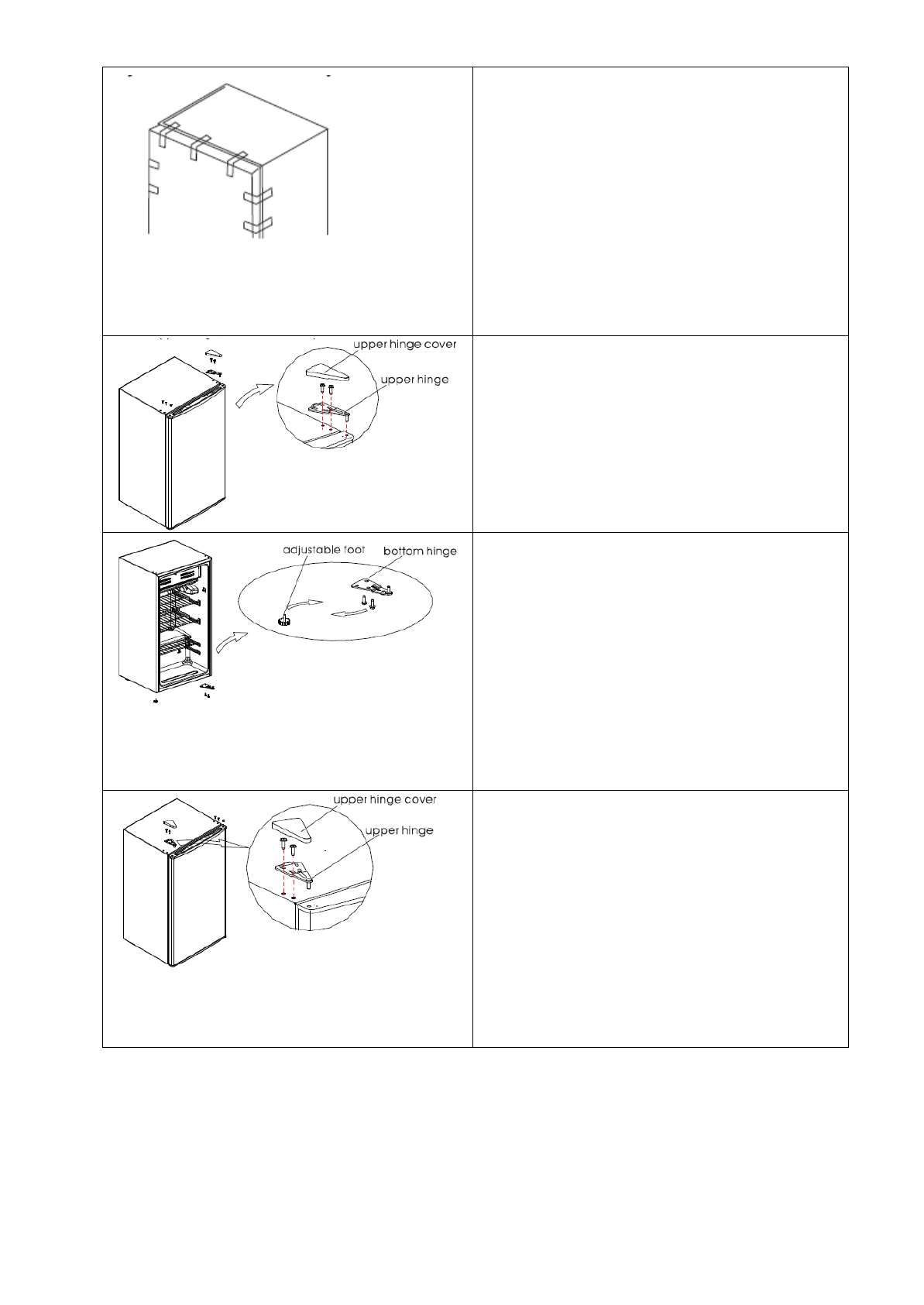 upper hinge cover
upper hinge

adjustable foot
bottom hinge

upper hinge cover
upper hinge