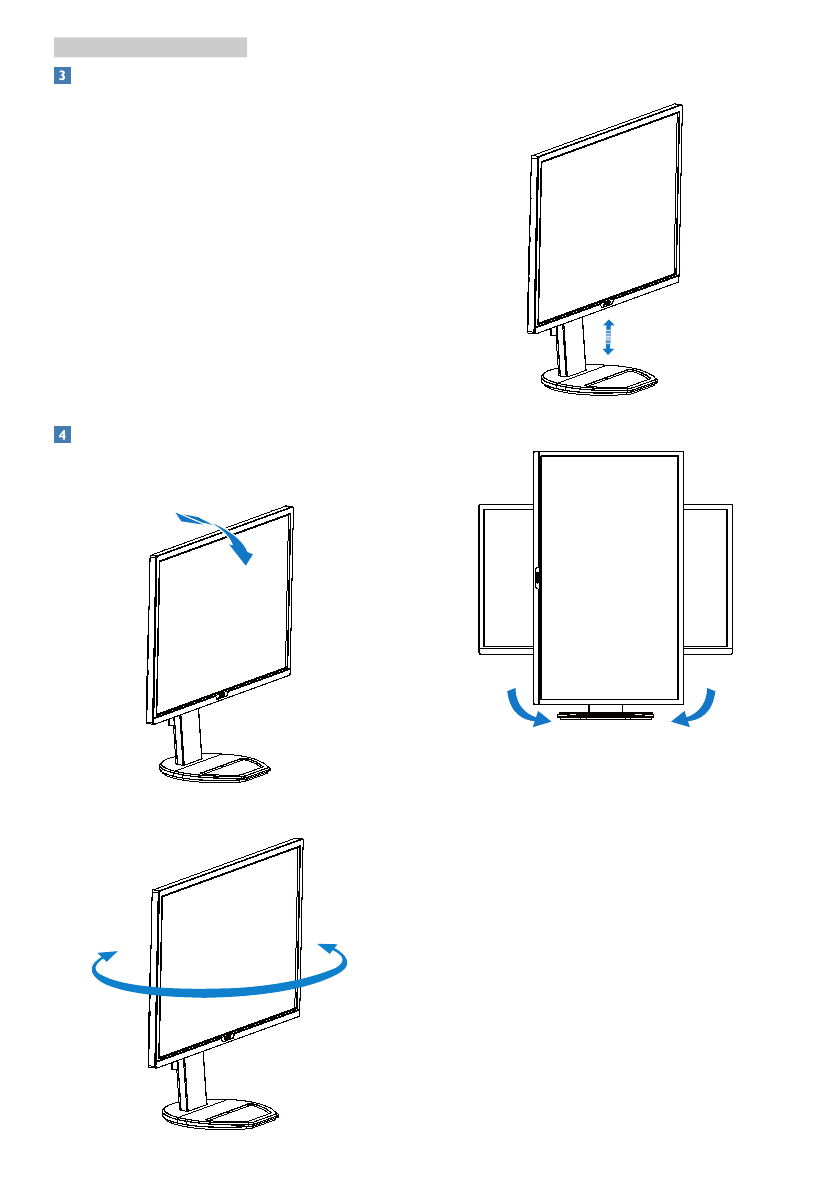 3

4