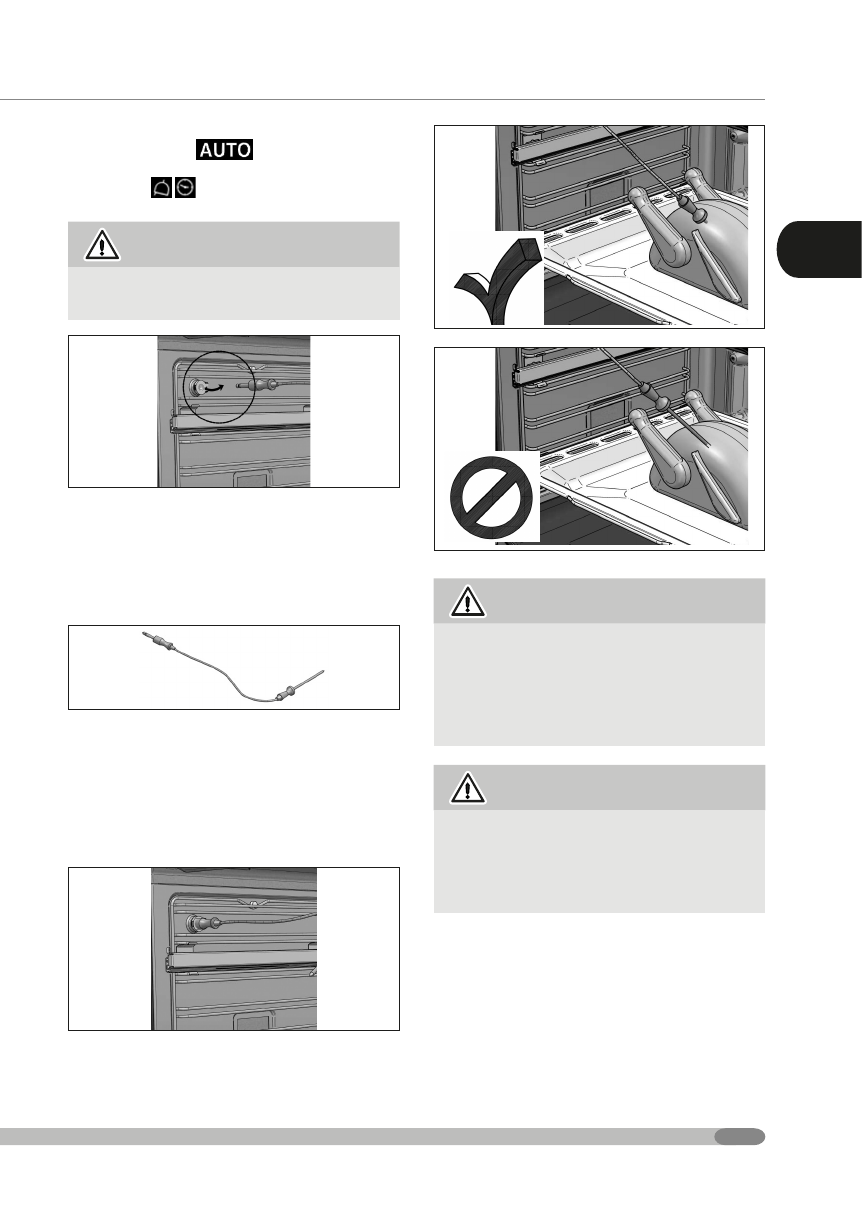 AUTO