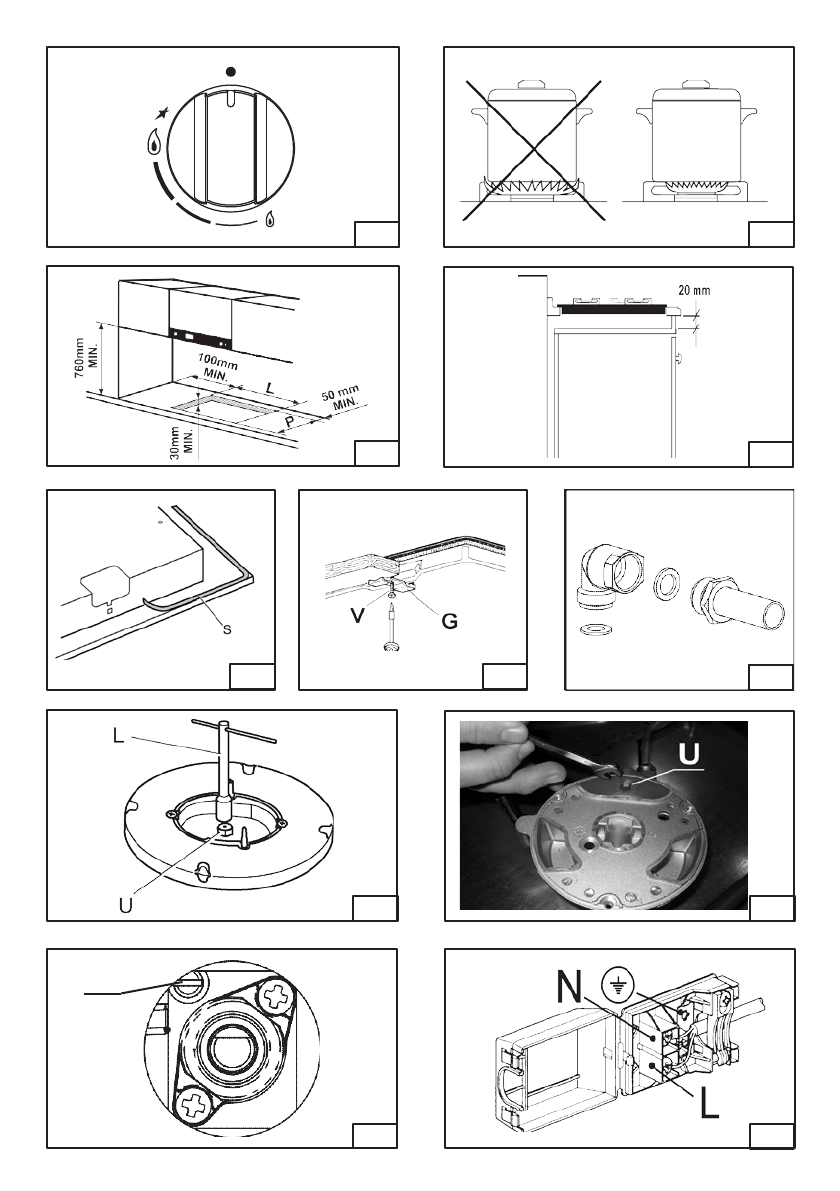 760mm MIN.

100mm MIN.

L

50 mm MIN.

P

30mm MIN.

20 mm

S

V

G

L

U

U

N

L