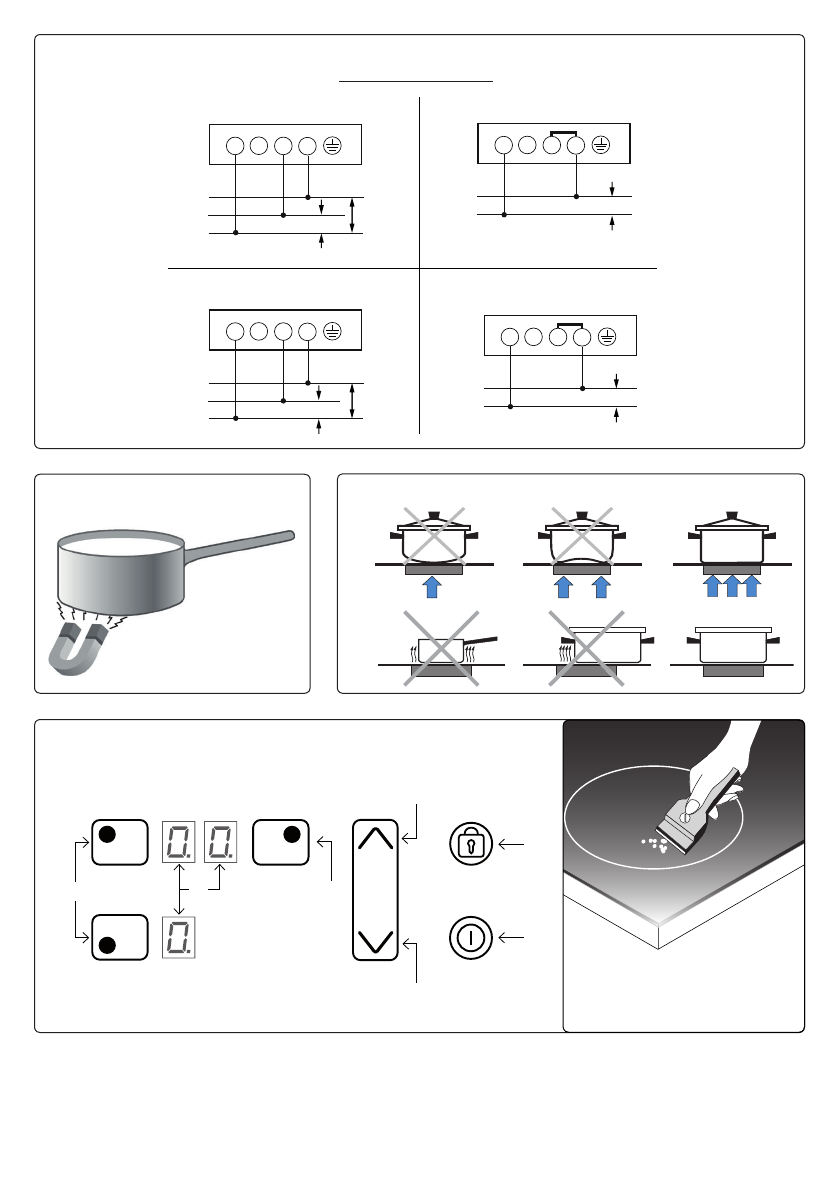 0. 0.

0.