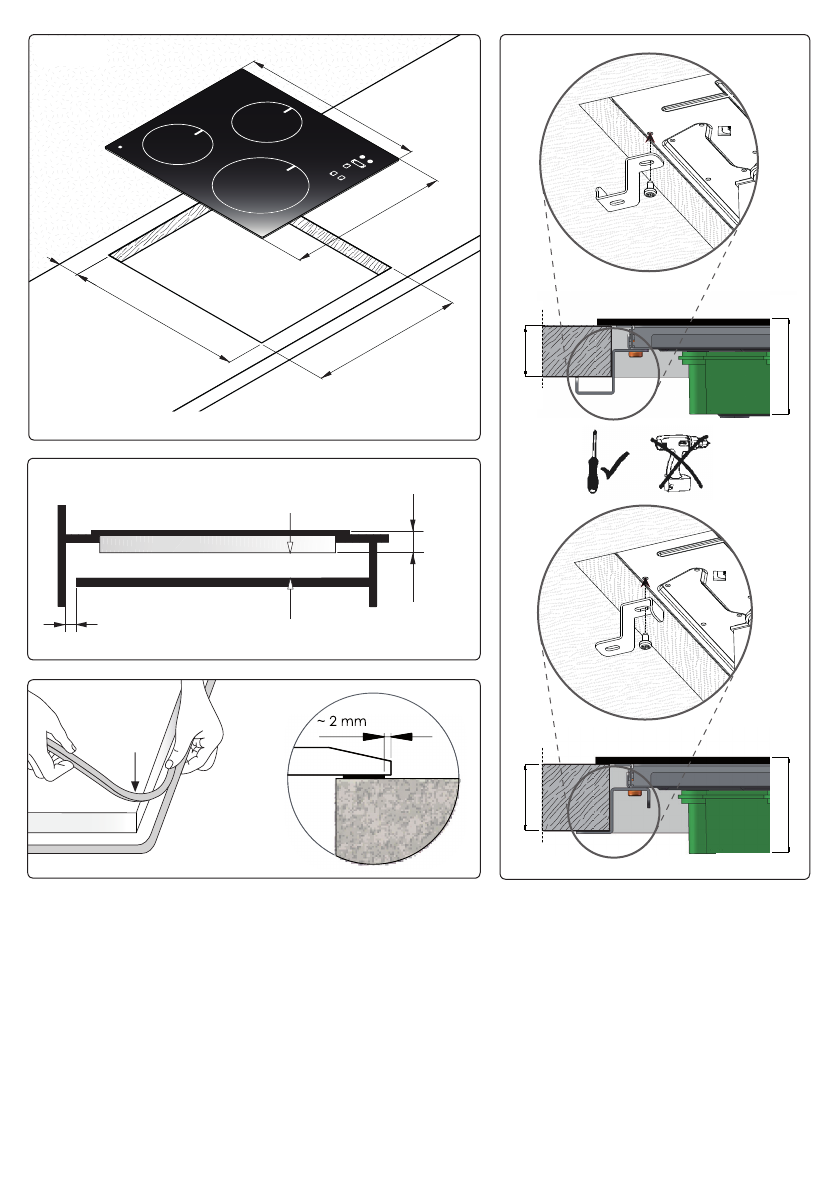 ~ 2 mm