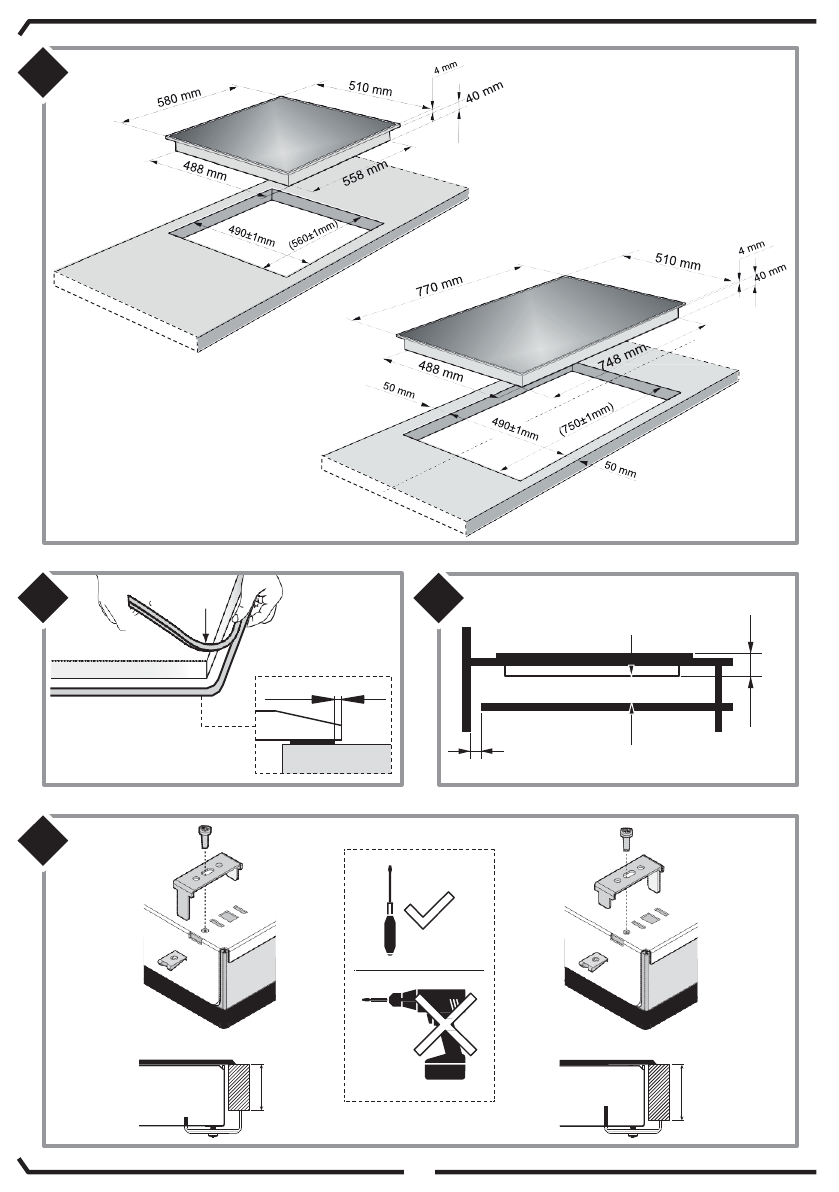 580 mm
510 mm
4 mm
40 mm
488 mm
558 mm
490±1mm
(560±1mm)

770 mm
510 mm
4 mm
40 mm
488 mm
748 mm
50 mm
490±1mm
(750±1mm)
50 mm