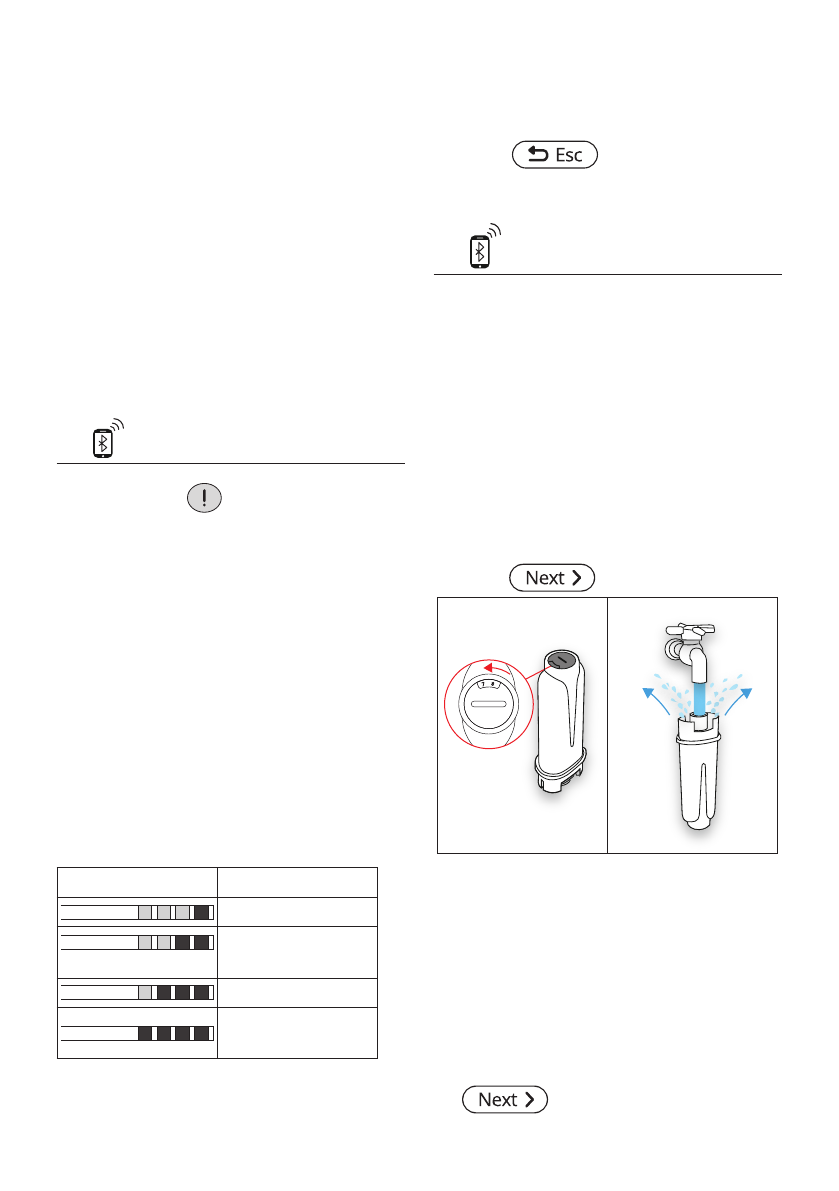 Esc

Next

Next