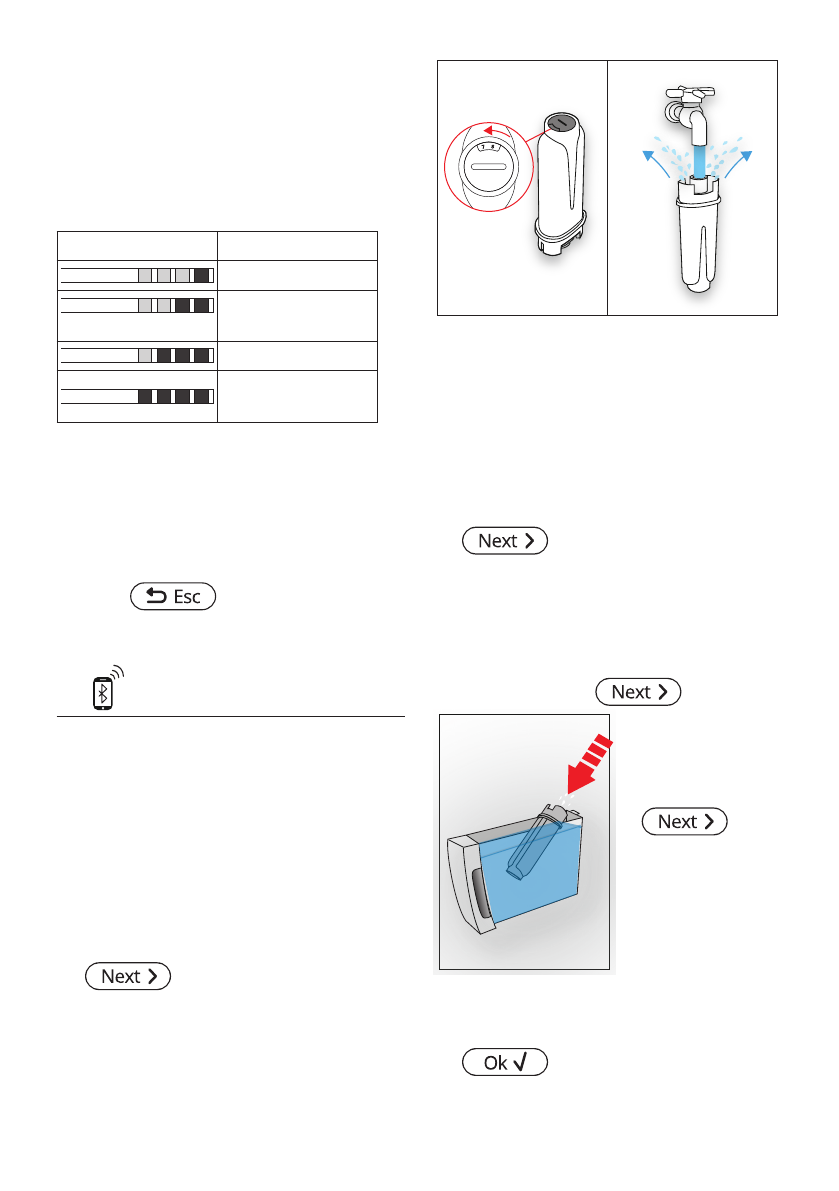 Esc

Next

Next

Next

Next

Ok