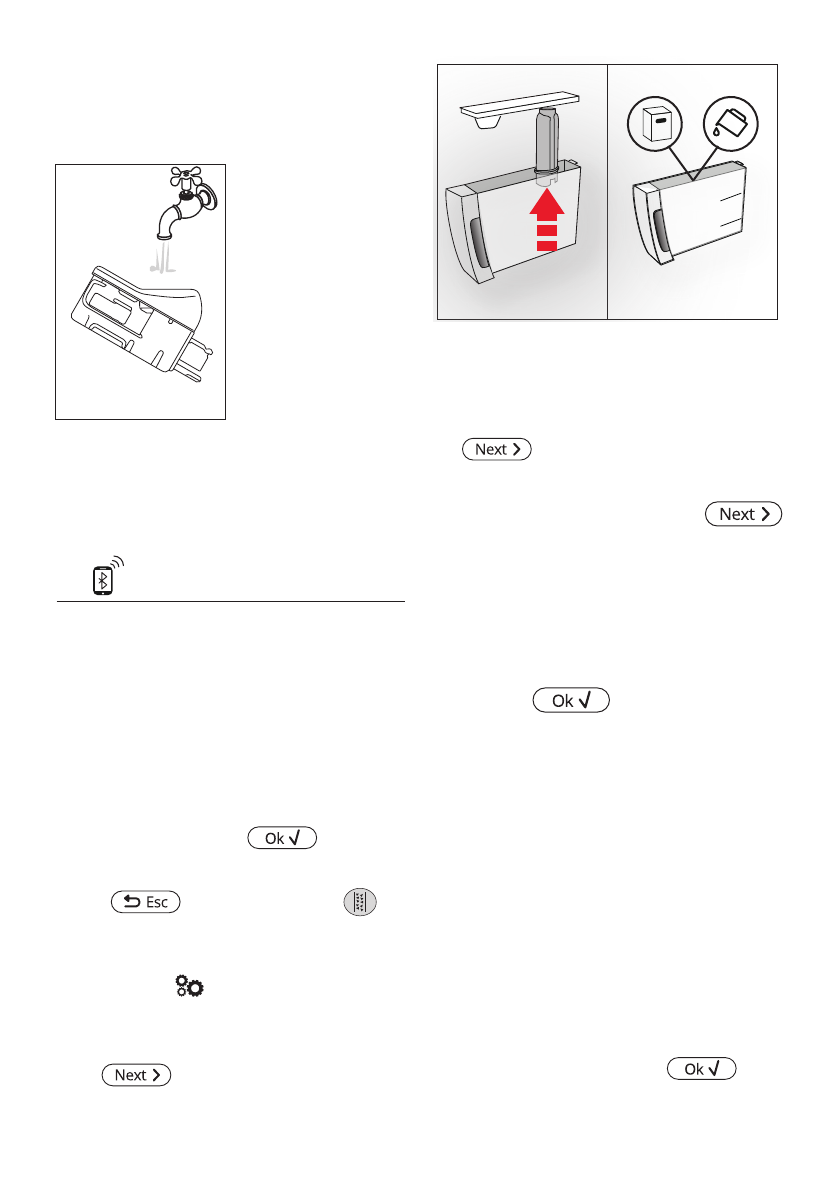 Next

Next

Ok

Ok

Esc

Next

Ok