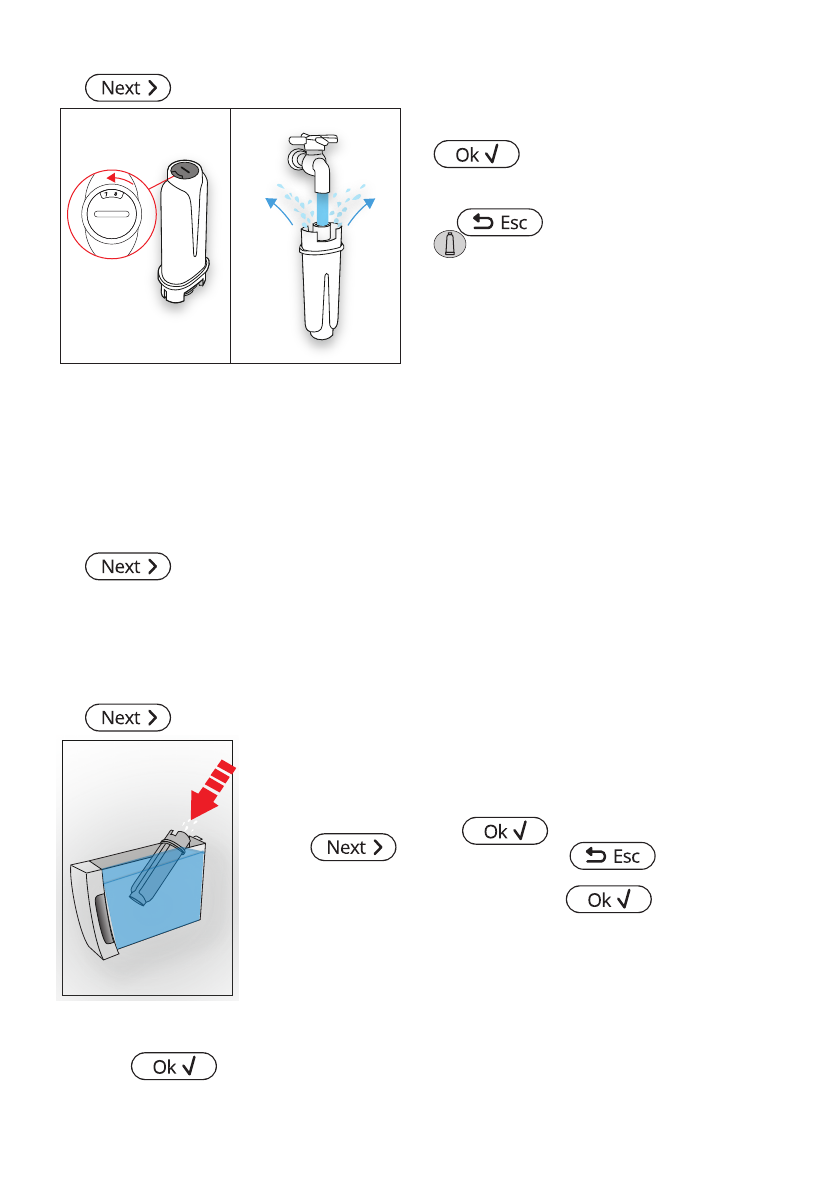 Next

Ok

Esc

Next

Next

Next

Ok

Esc

Ok

Ok