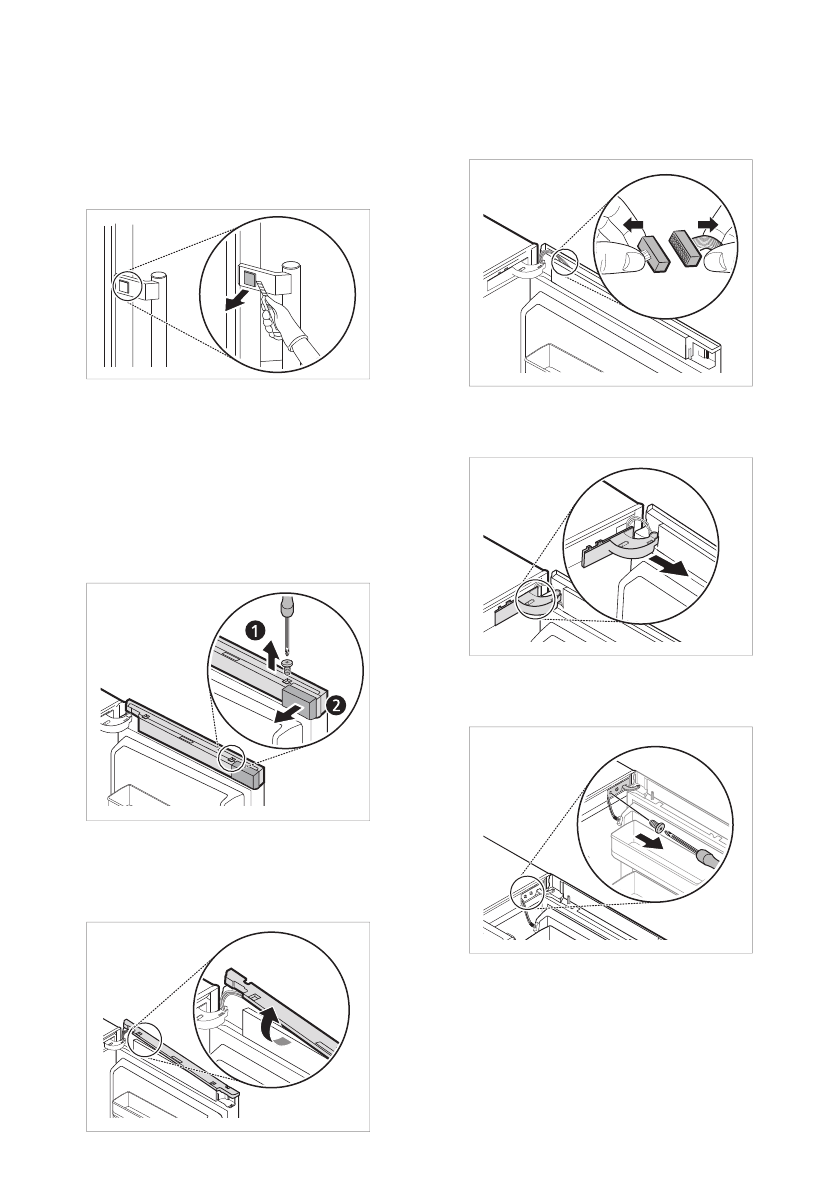 1

2