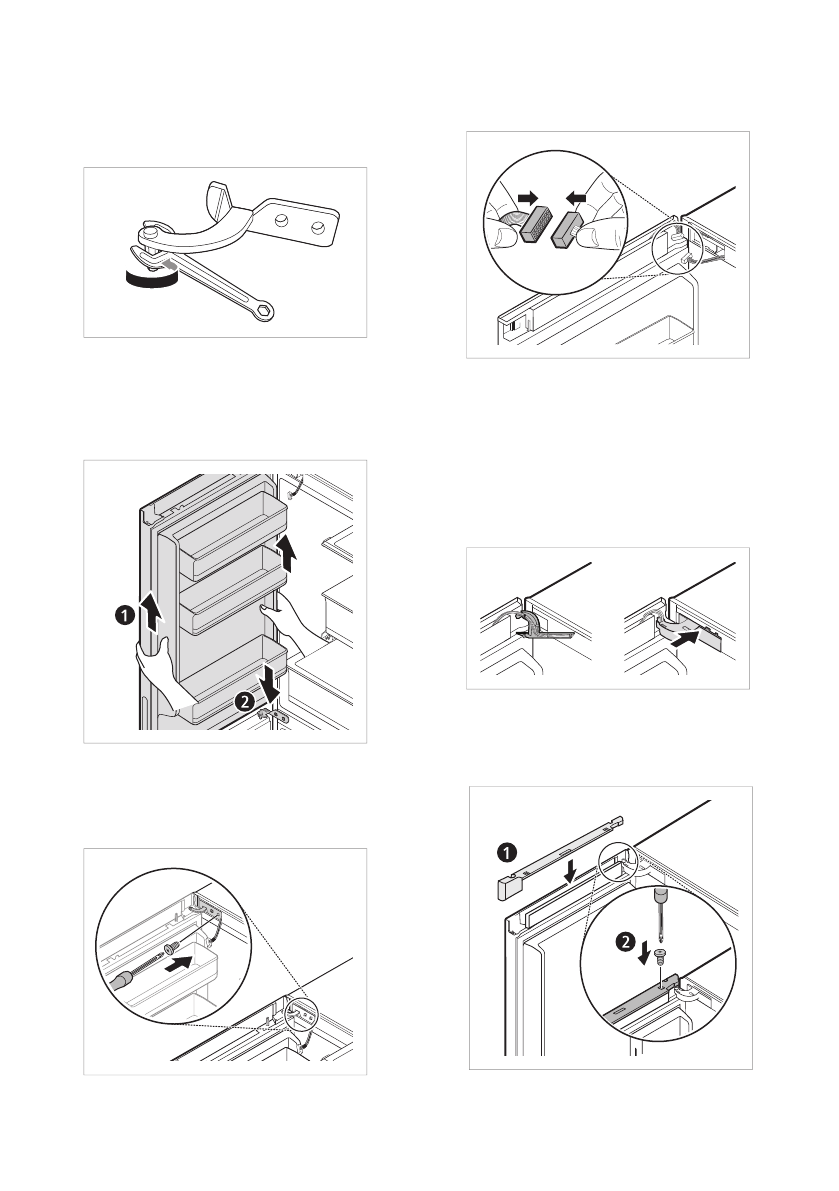 1

2

1

2