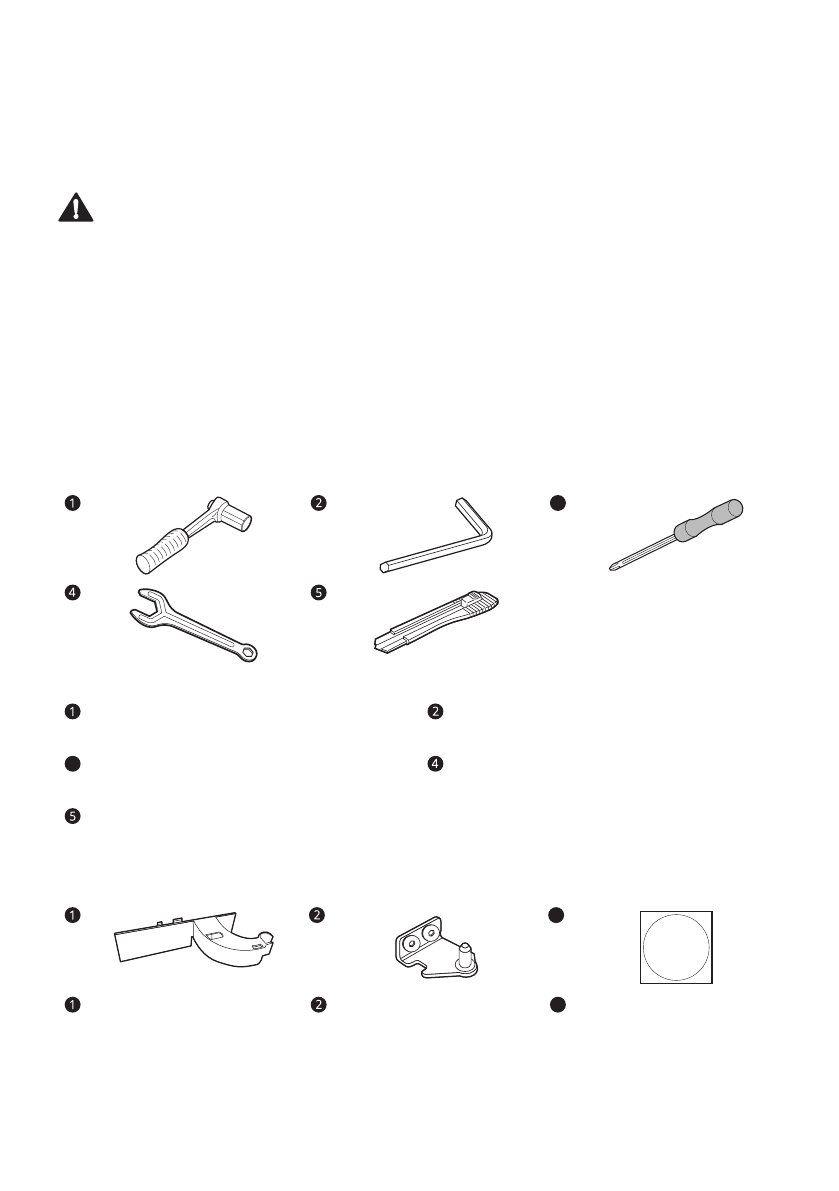 1

2

4

5

1

2

4

5

1

2

1

2