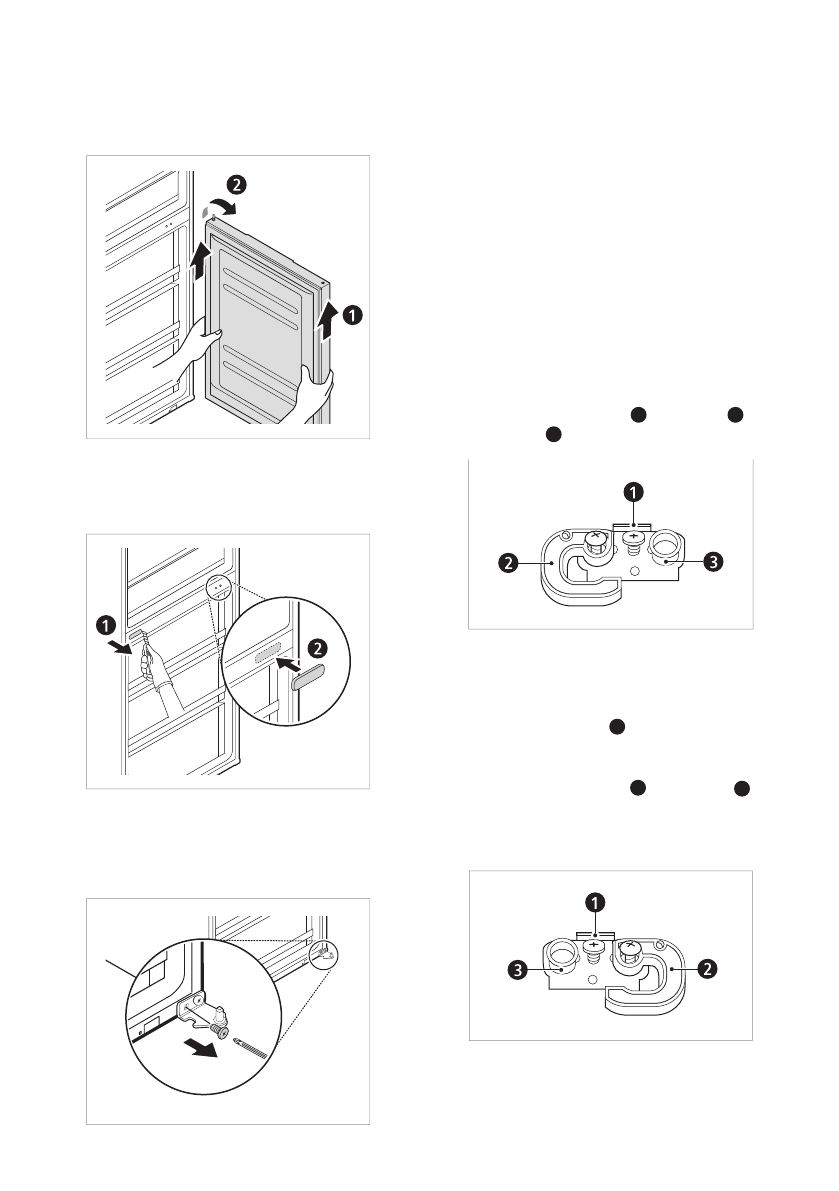 2
1

1
2

1
2
3

1
3
2