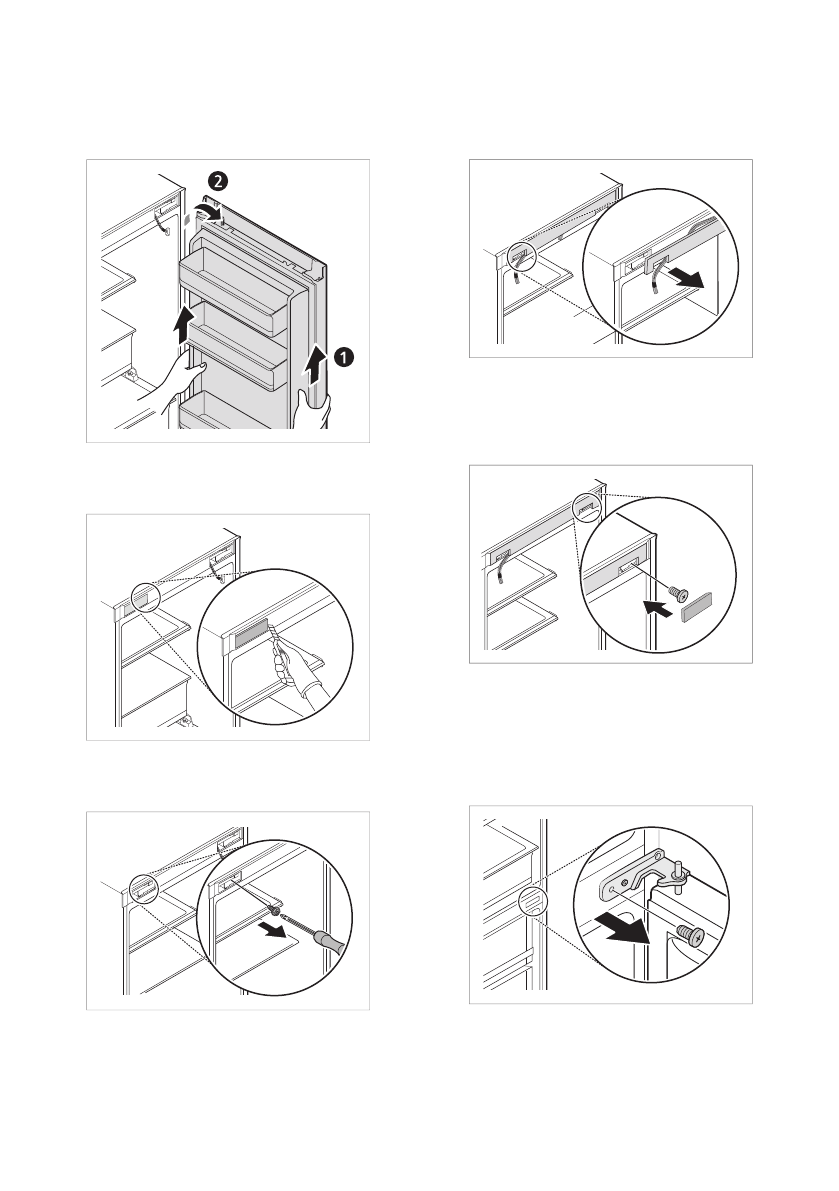 2

1