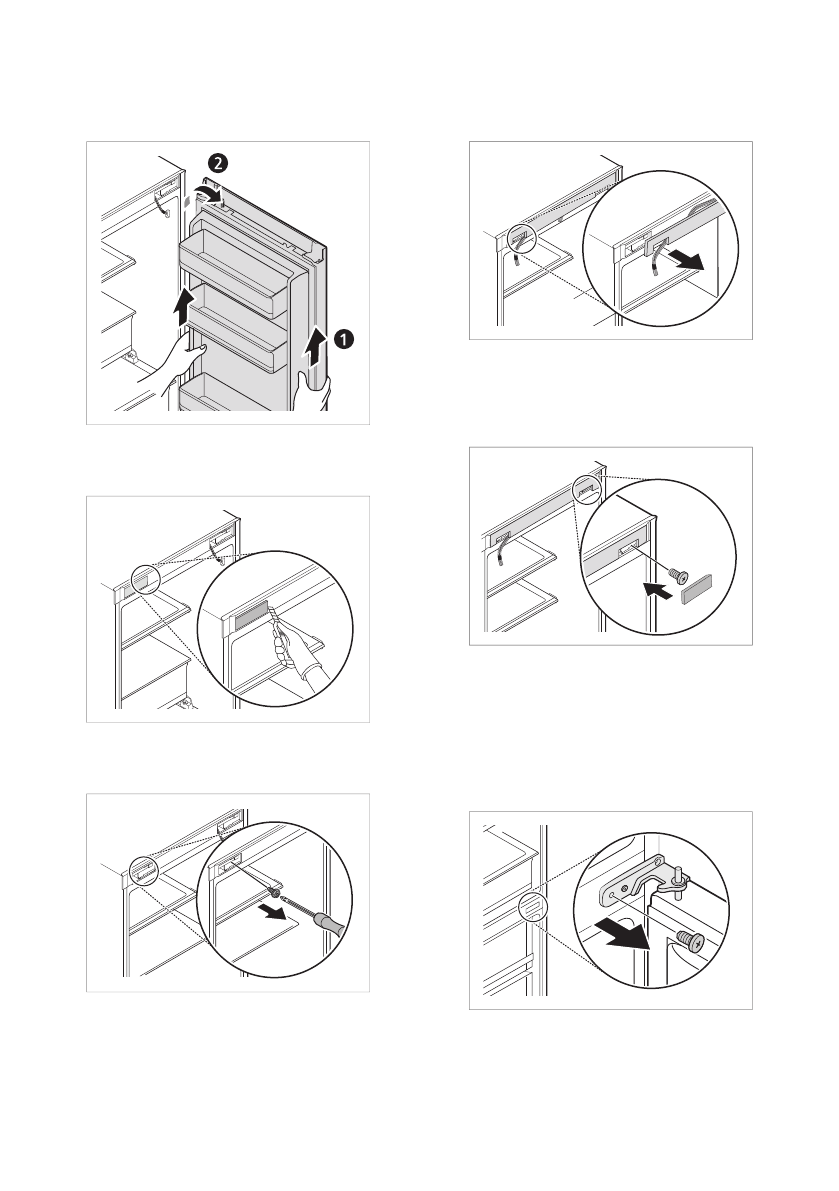 2
1