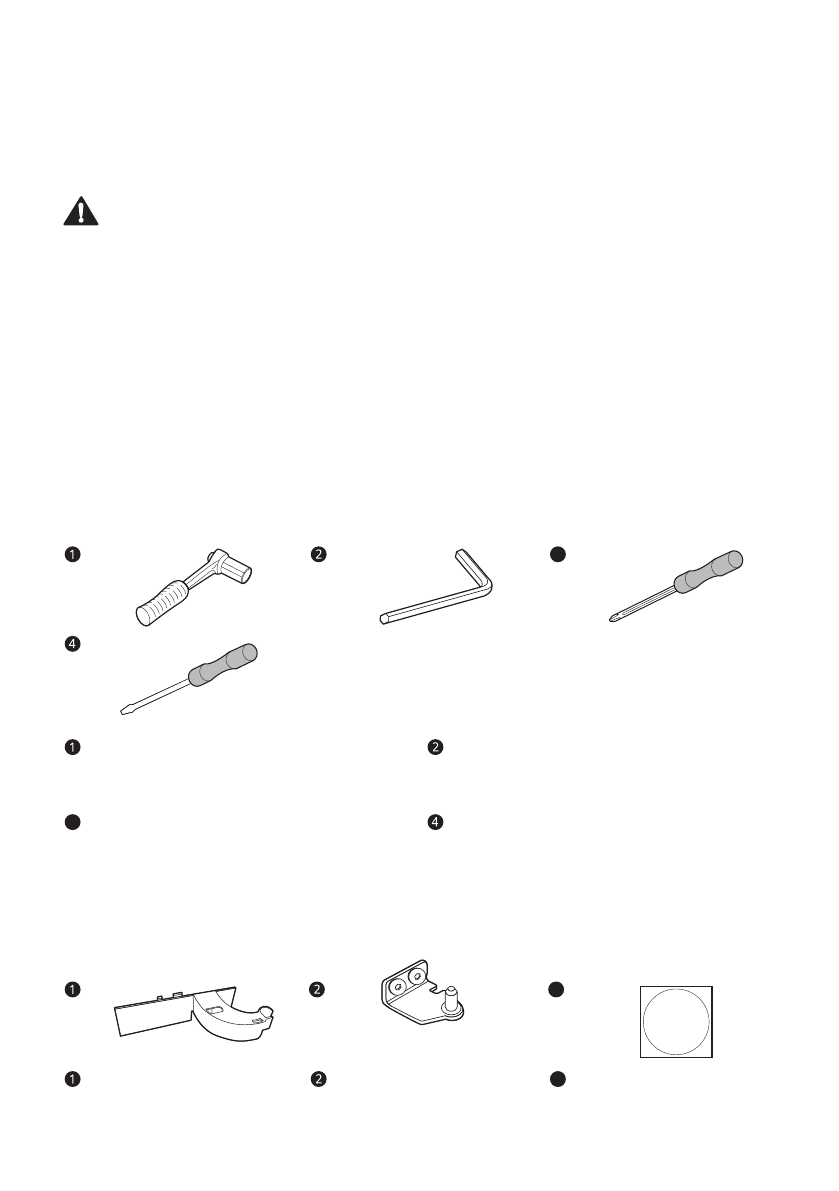 1

2

4

1

2

4

1

2

1

2